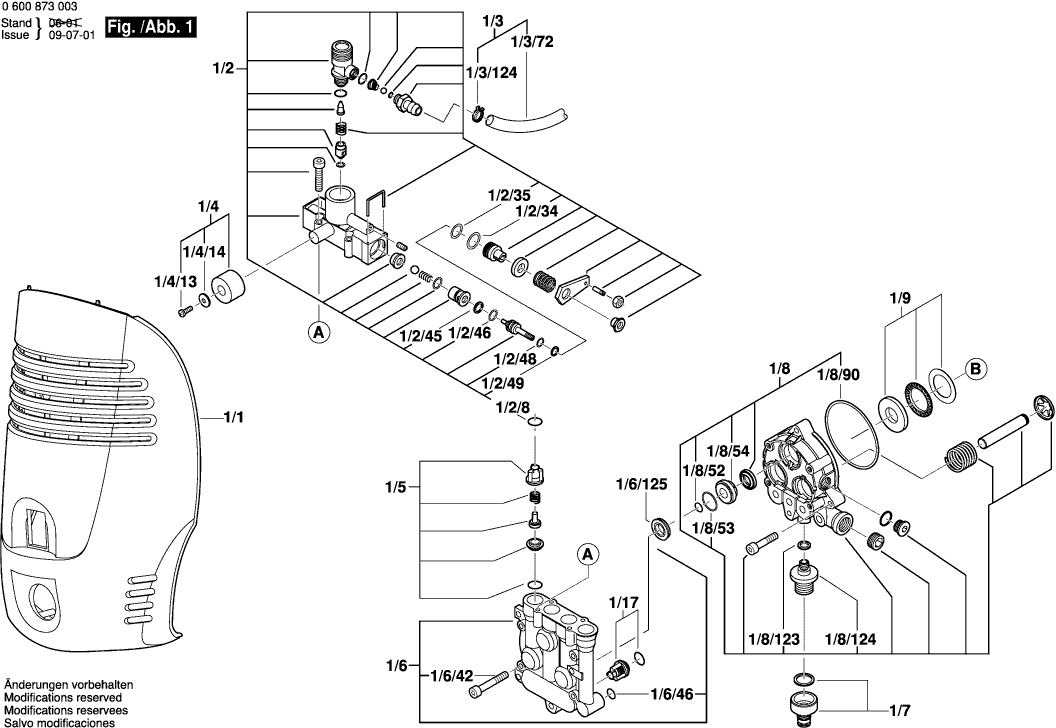 0 600 873 003
Stand } 06-01
Issue } 09-07-01
Fig. /Abb. 1

1/3
1/3/72
1/3/124
1/2
1/2/35
1/2/34
1/4
1/4/14
1/4/13
A
1/2/45
1/2/46
1/2/48
1/2/49
1/2/8
1/1
1/9
B
1/8
1/8/90
1/8/54
1/8/52
1/8/53
1/6/125
1/5
A
1/17
1/8/123
1/8/124
1/6
1/6/42
1/6/46
1/7

Änderungen vorbehalten
Modifications reserved
Modifications reservees
Salvo modificaciones