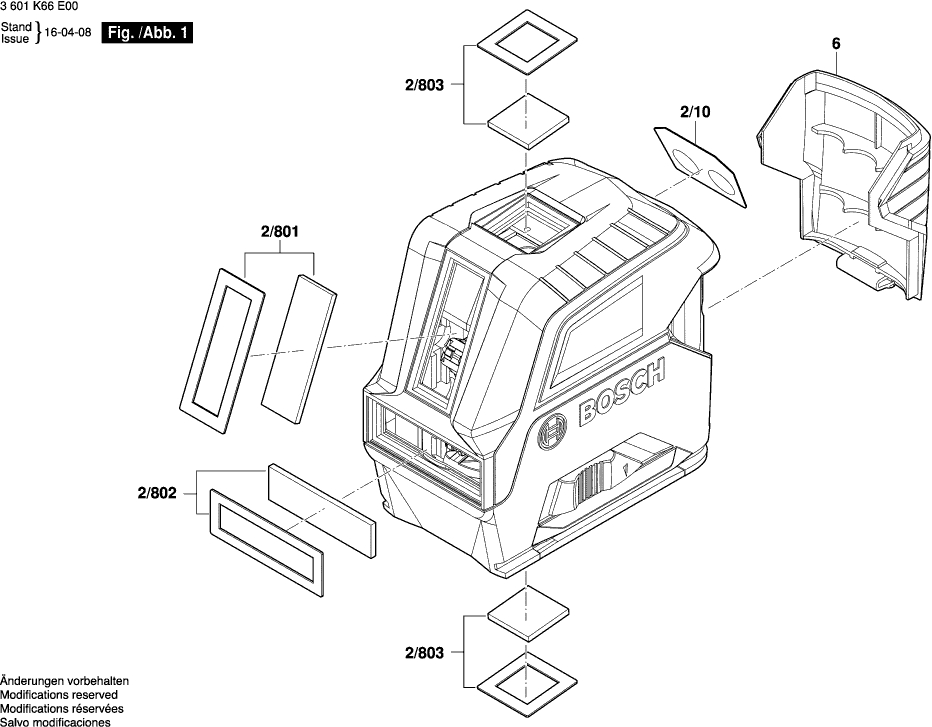 3 601 K66 E00

Stand
Issue } 16-04-08

Fig. /Abb. 1

2/803

2/10

6

2/801

BOSCH

1

2/802

2/803

Änderungen vorbehalten
Modifications reserved
Modifications réservées
Salvo modificaciones