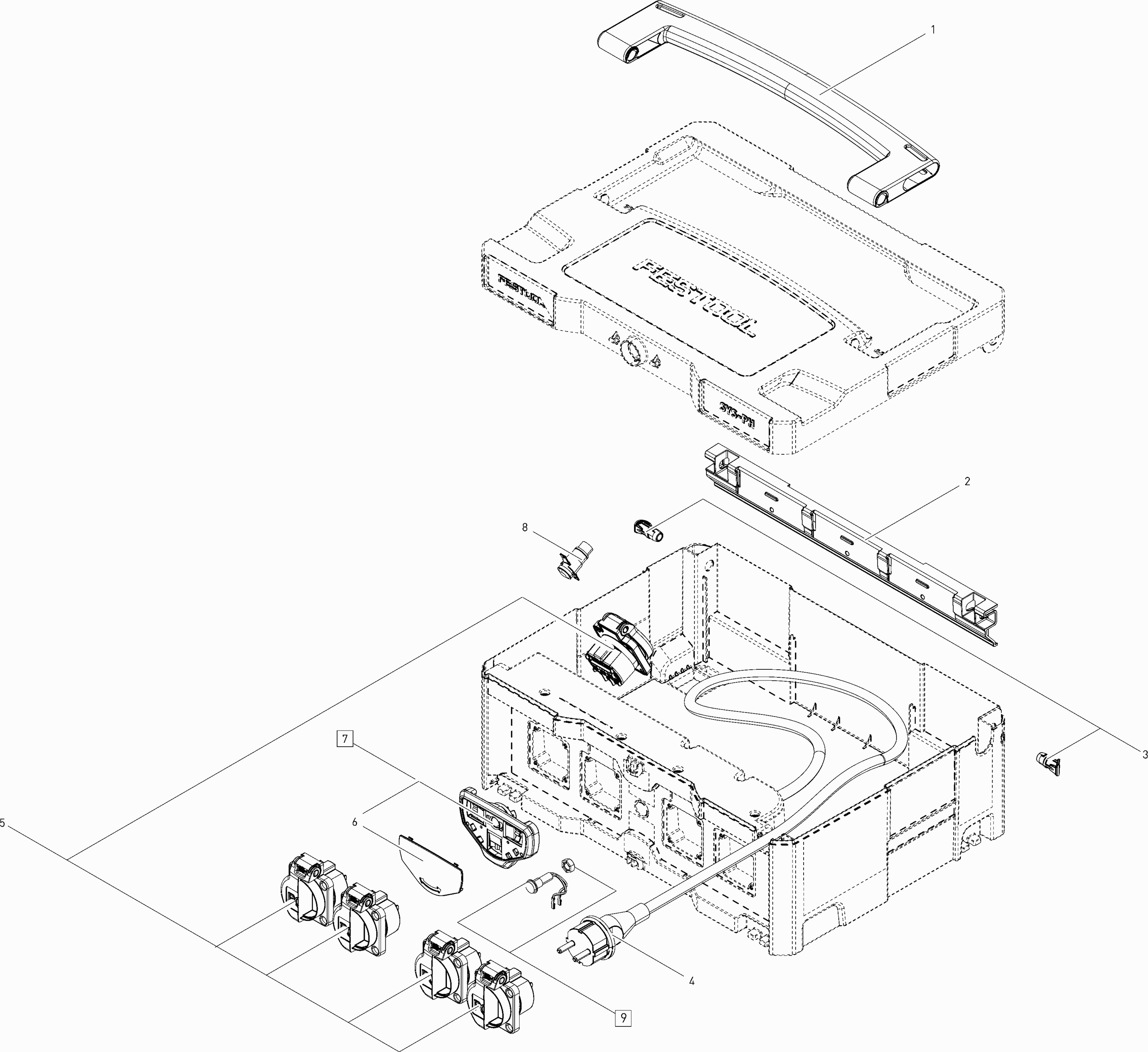 1

FESTOOL

FESTOOL

SYS-PH

2

8

3

7

6

5

4

9