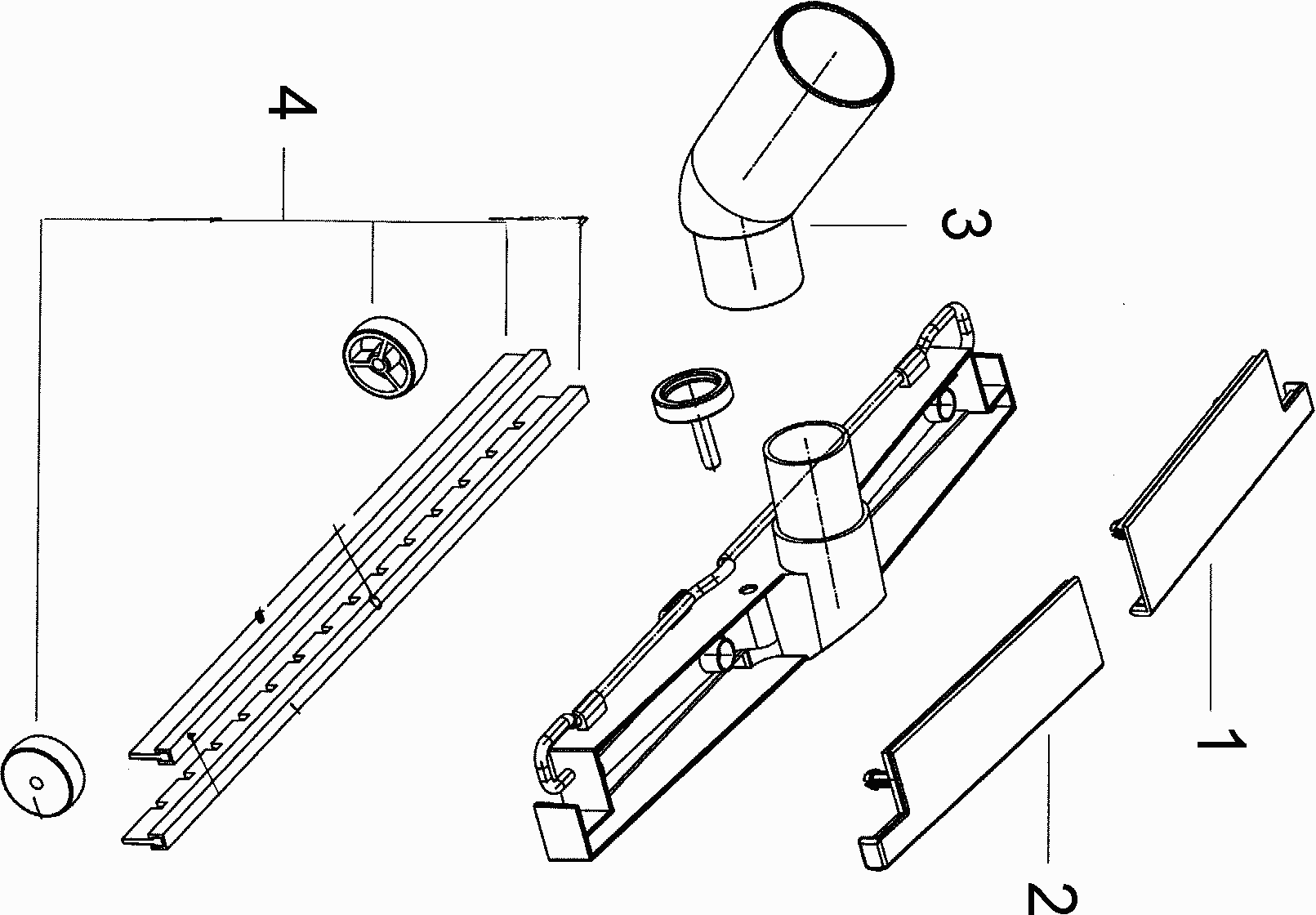 4
3
1
2