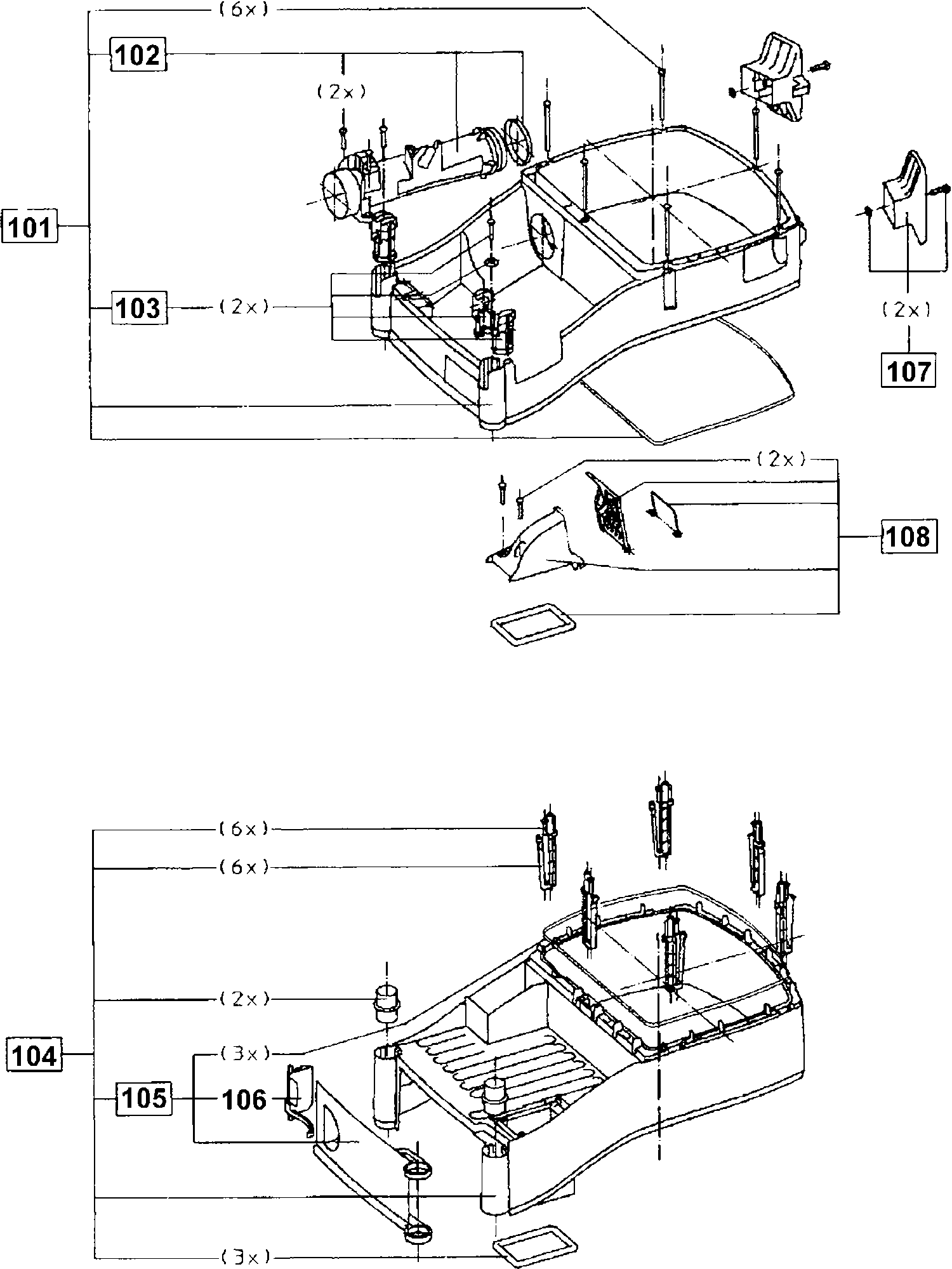 (6x)
102
(2x)
101
103
(2x)
(2x)
107
(2x)
108
(6x)
(6x)
(2x)
104
(3x)
105
106
(3x)