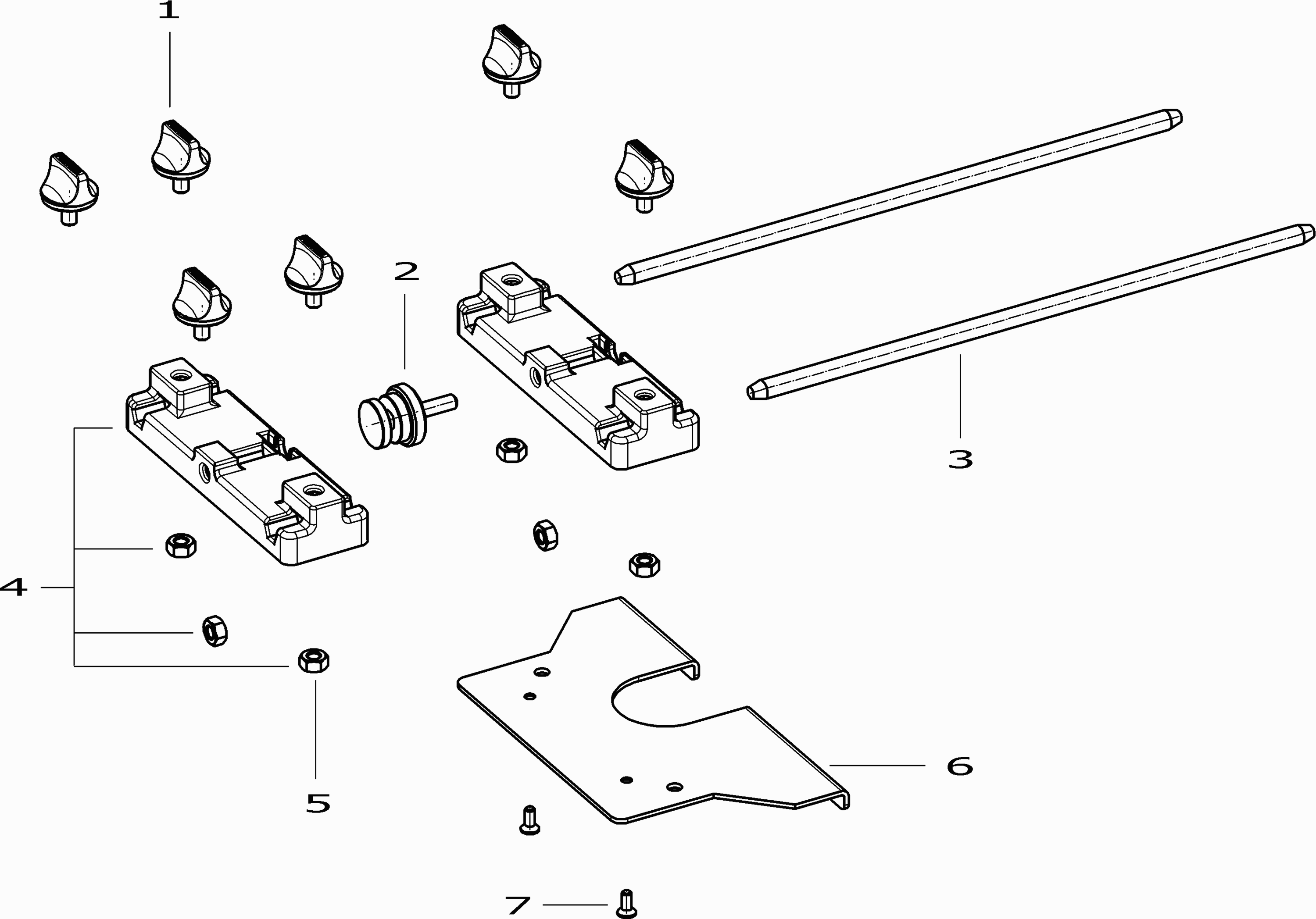 1

2

3

4

5

6

7