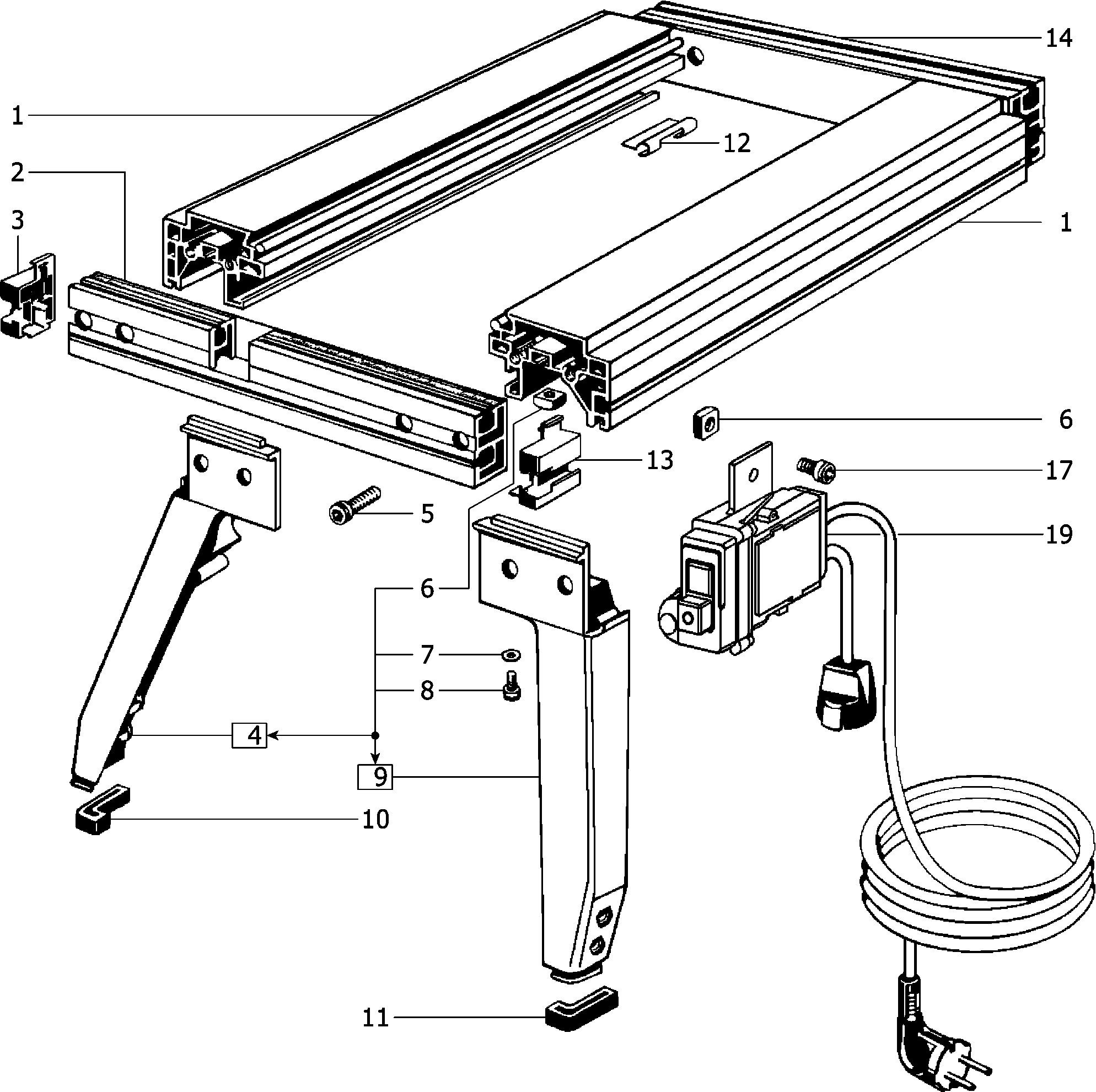 14
1
12
2
3
1
6
13
17
5
19
6
7
8
4
9
10
11