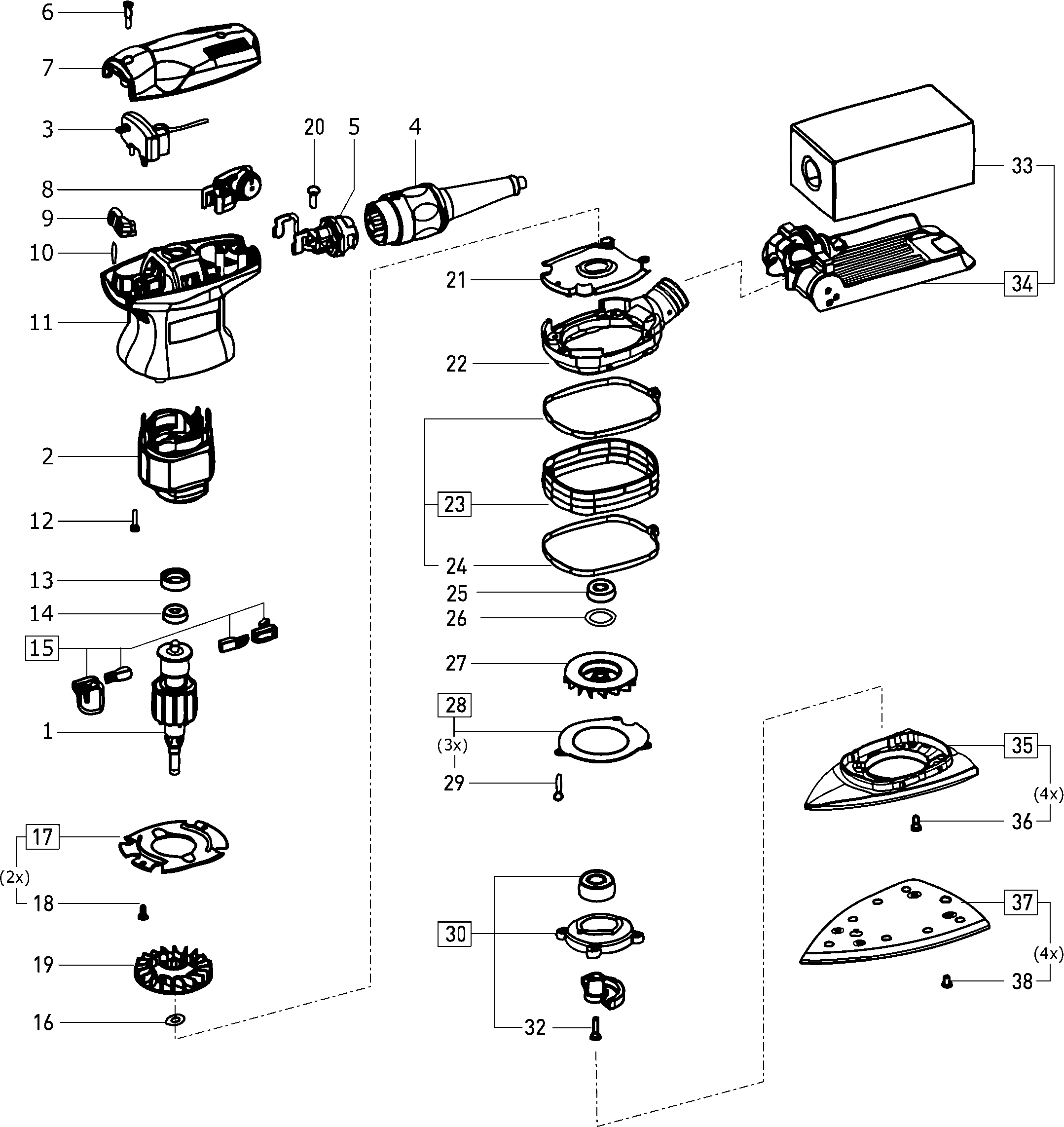 6
7
3
8
9
10
11
2
12
13
14
15
1
17
(2x)
18
19
16
20
5
4
21
22
23
24
25
26
27
28
(3x)
29
30
32
33
34
35
(4x)
36
37
(4x)
38