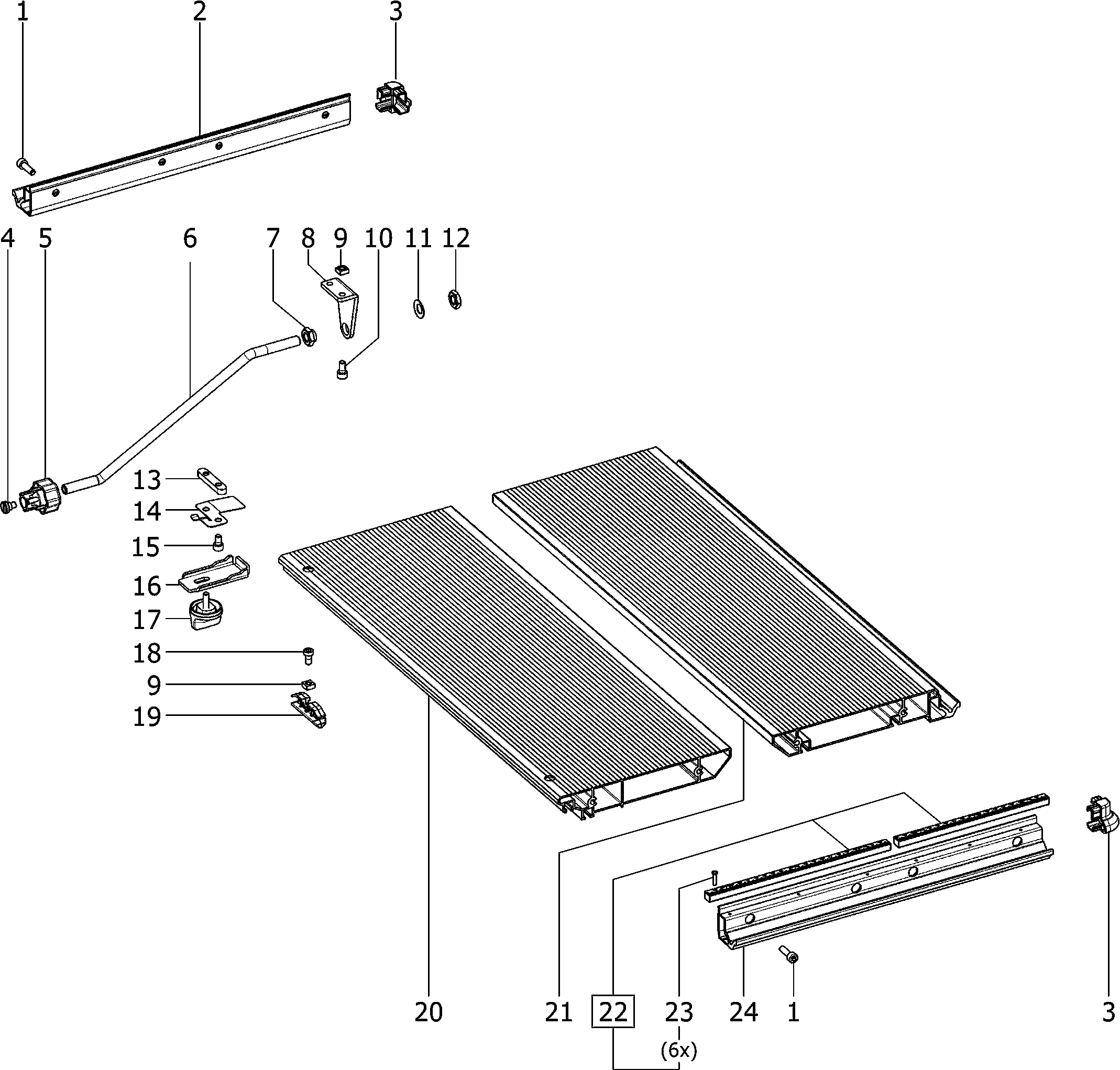 1 2 3

4 5 6 7 8 9 10 11 12

13
14
15
16
17
18
9
19

20 21 22 23 24 1 3

(6x)