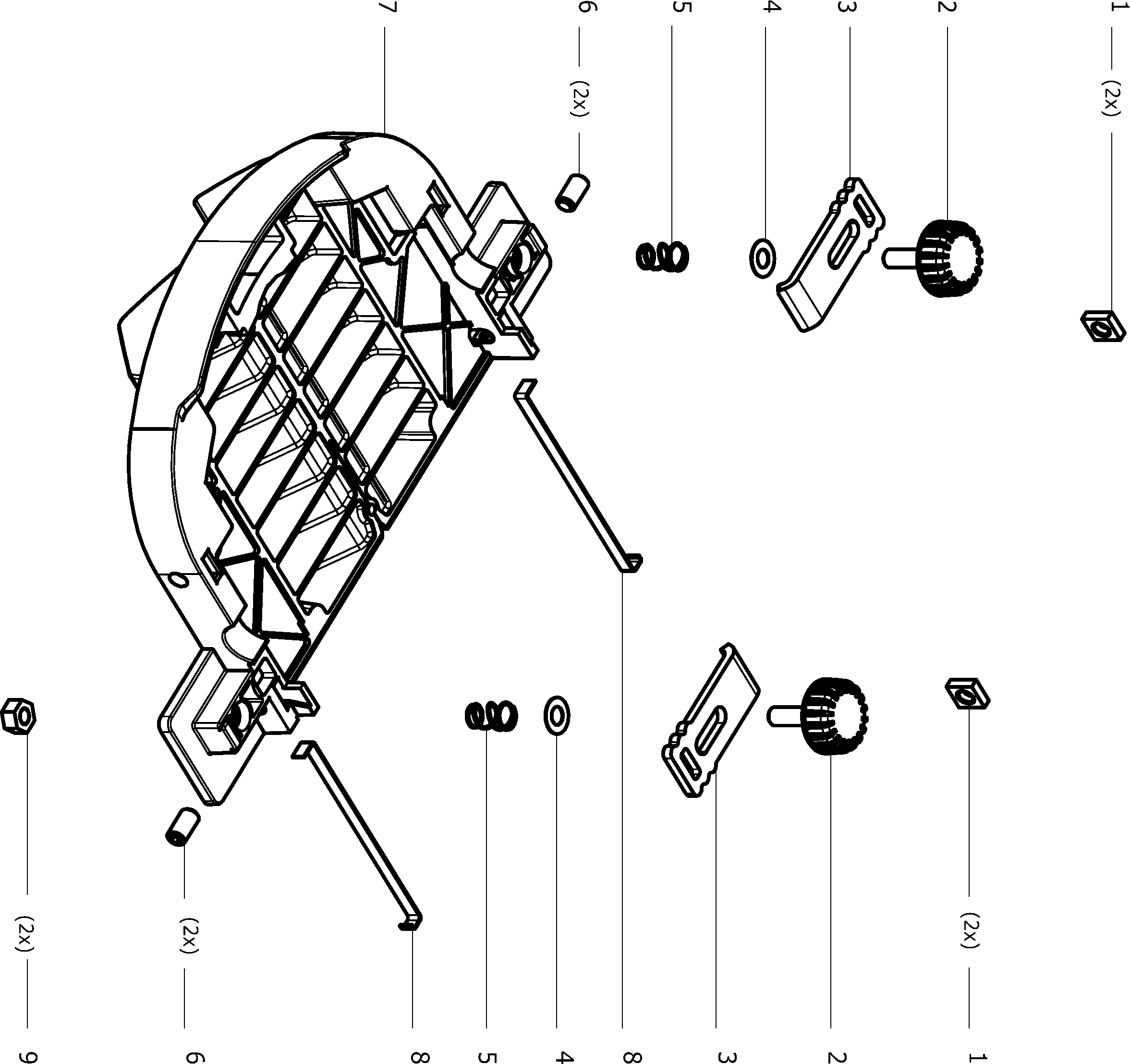 1 (2x)
2
3
4
5
6 (2x)
7
1 (2x)
2
3
8
4
5
8
6 (2x)
9 (2x)