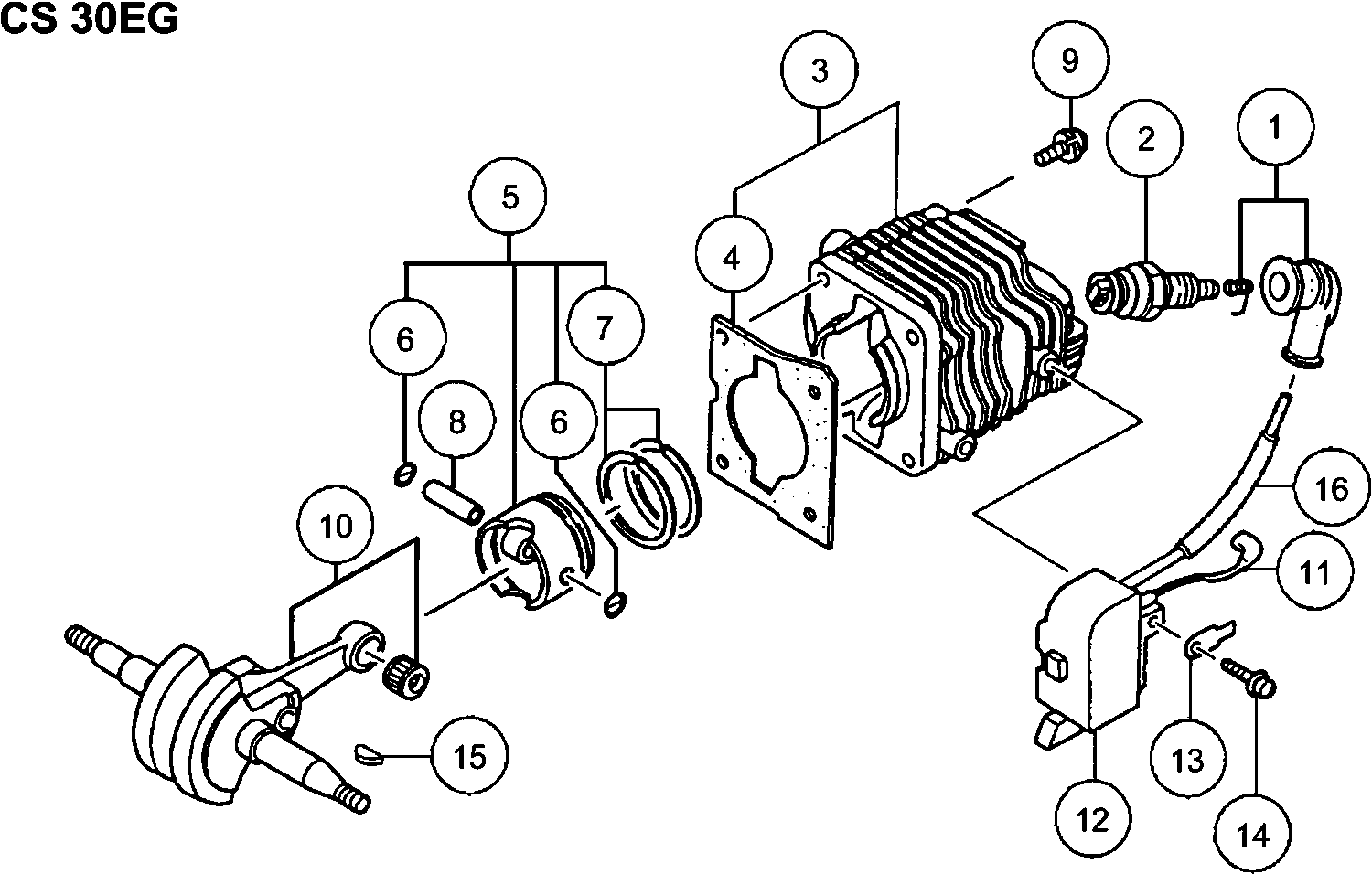 CS 30EG

3
9
2
1
5
4
6
7
8
6
10
16
11
15
13
12
14