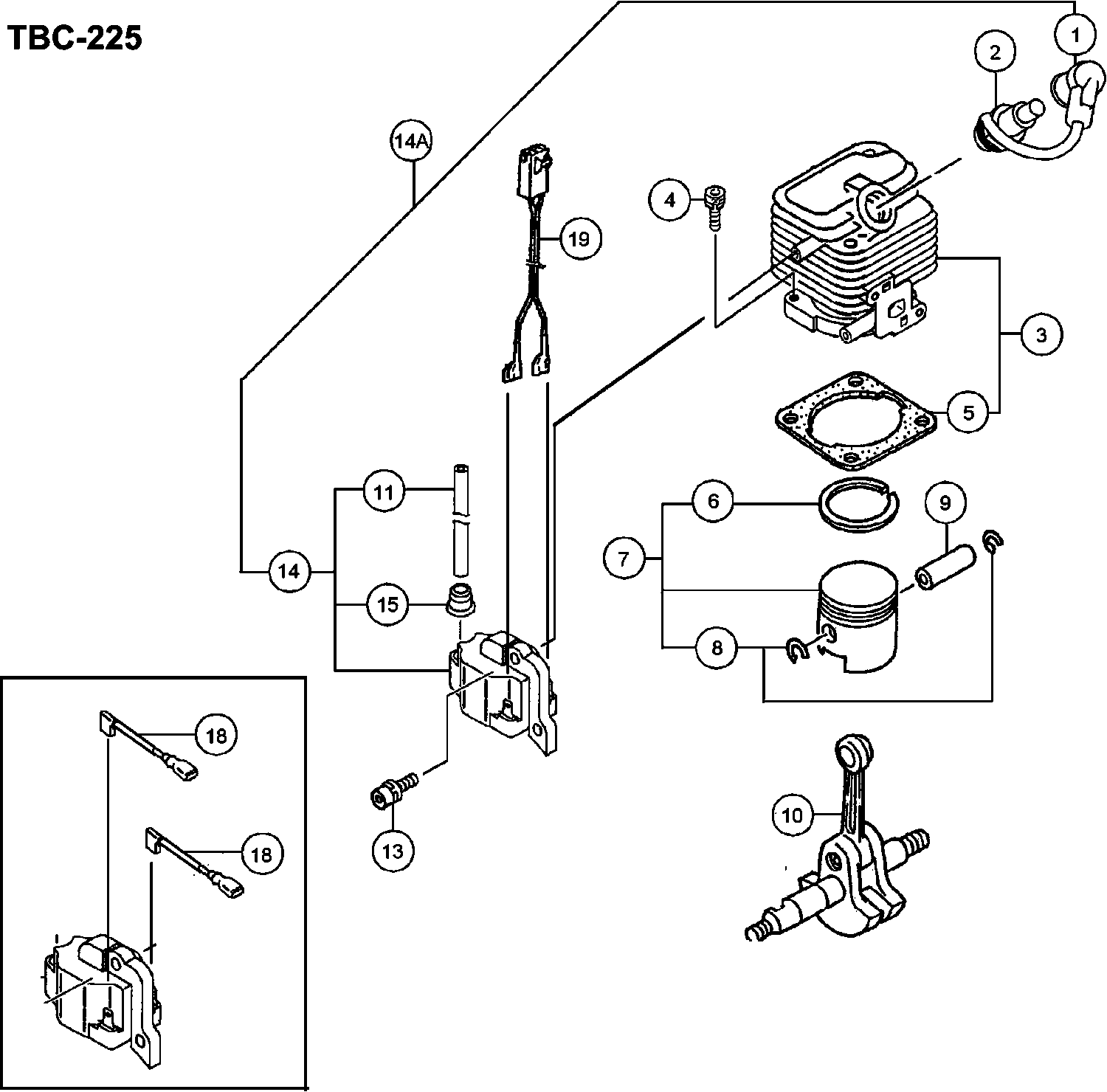 TBC-225

1
2
14A
4
19
3
5
11
6
9
7
14
15
8
18
13
10
18