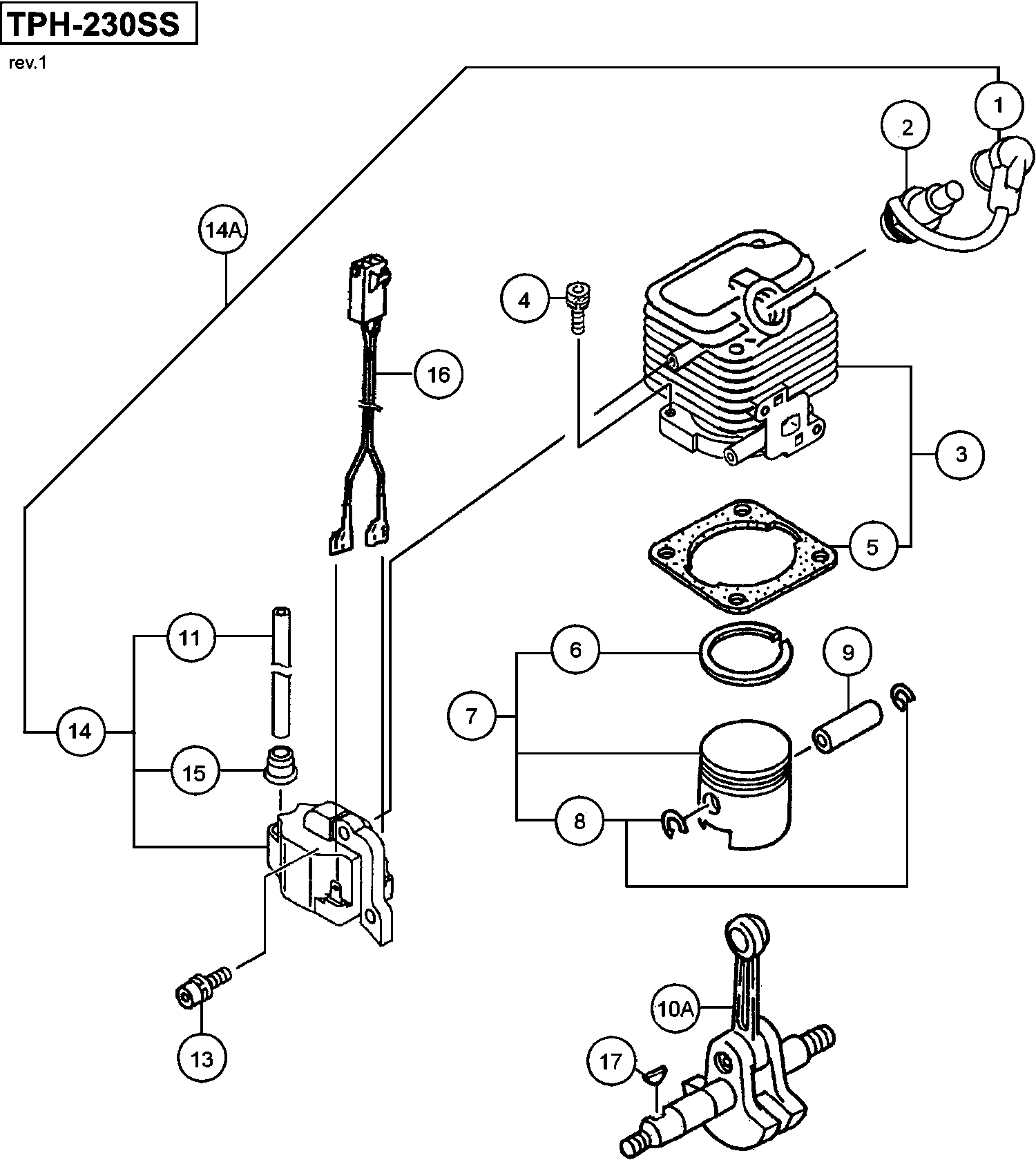 TPH-230SS

rev.1

1
2
14A
4
16
3
5
11
6
9
7
14
15
8
13
10A
17