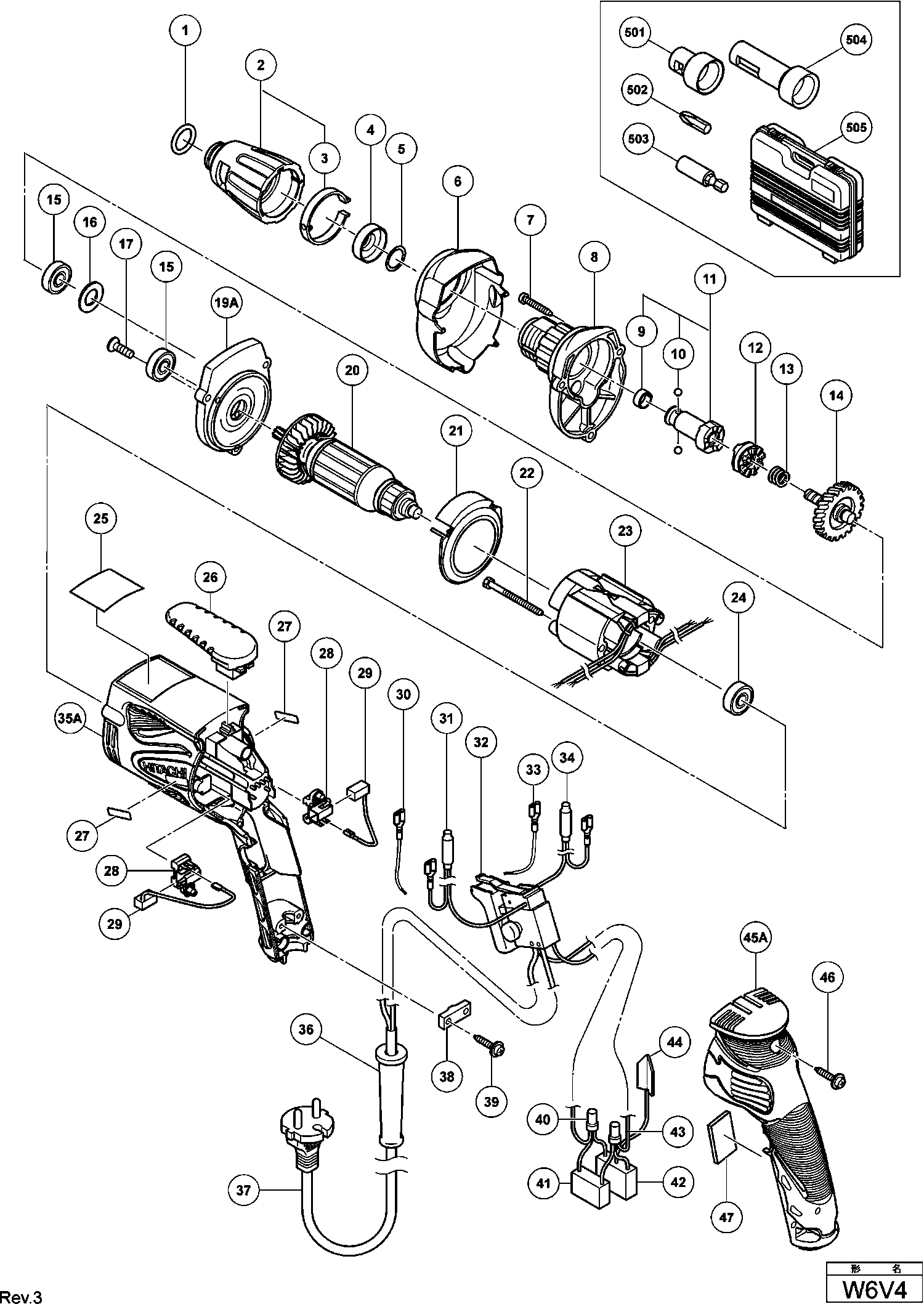 1
2
3
4
5
6
7
8
9
10
11
12
13
14
15
16
17
15
19A
20
21
22
23
24
25
26
27
28
29
30
31
32
33
34
35A
HITACHI
27
28
29
36
37
38
39
40
41
42
43
44
45A
46
47
501
502
503
504
505

Rev.3

形 名
W6V4