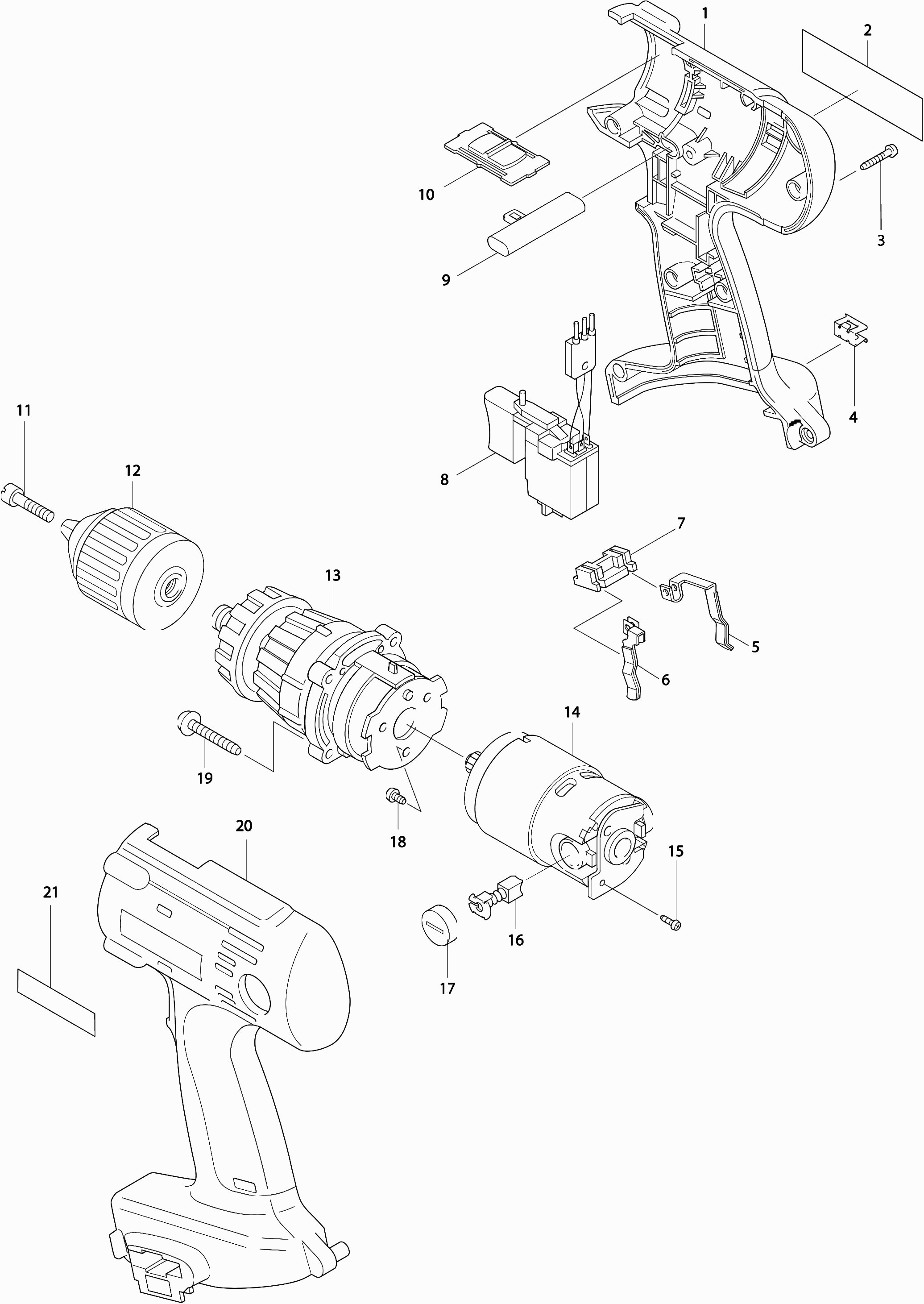 1
2
10
3
9
4
11
12
8
7
13
5
6
14
19
18
20
15
21
16
17