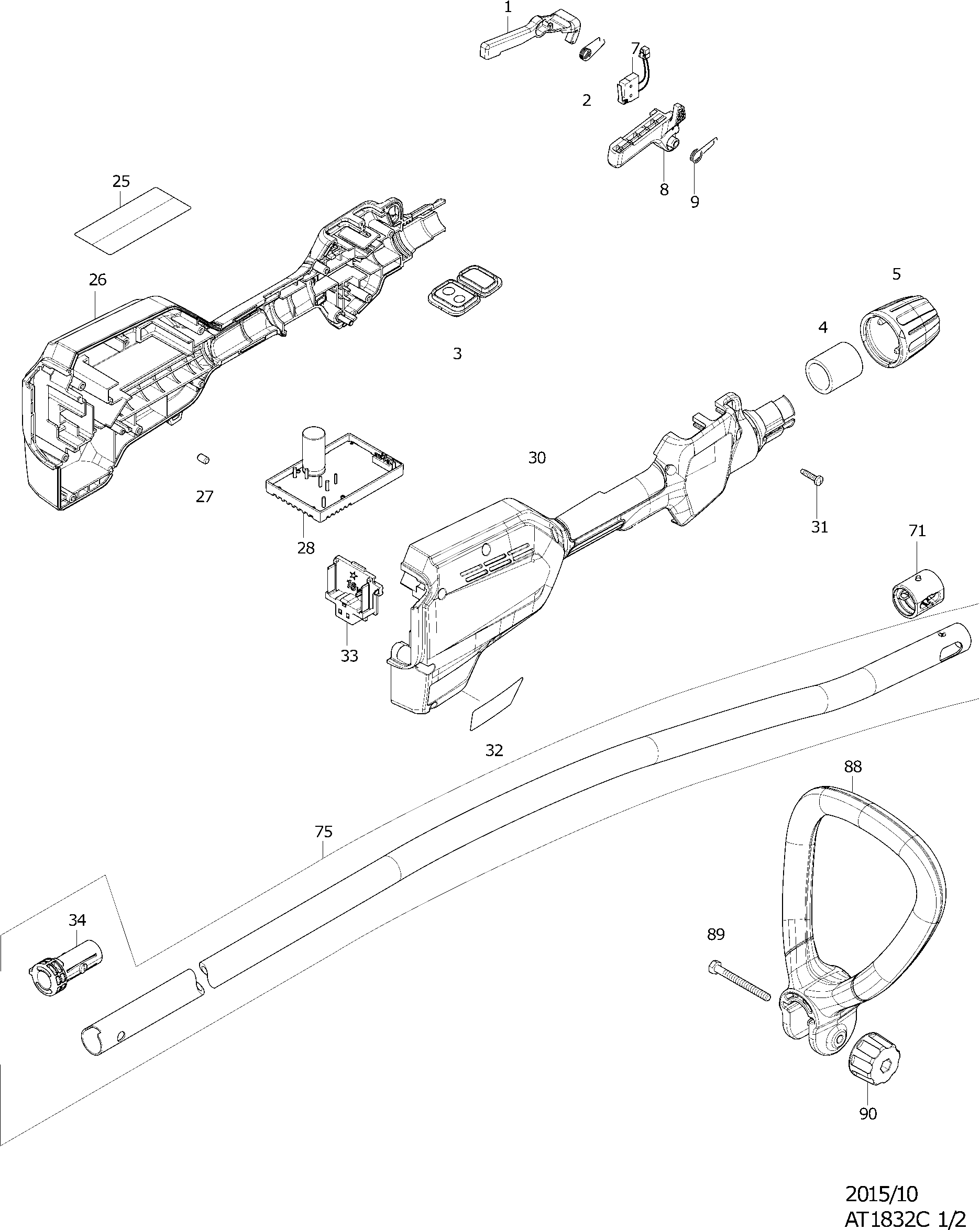 1
7
2
8
9
25
26
3
5
4
30
27
28
31
71
33
32
88
75
34
89
90
2015/10
AT1832C 1/2