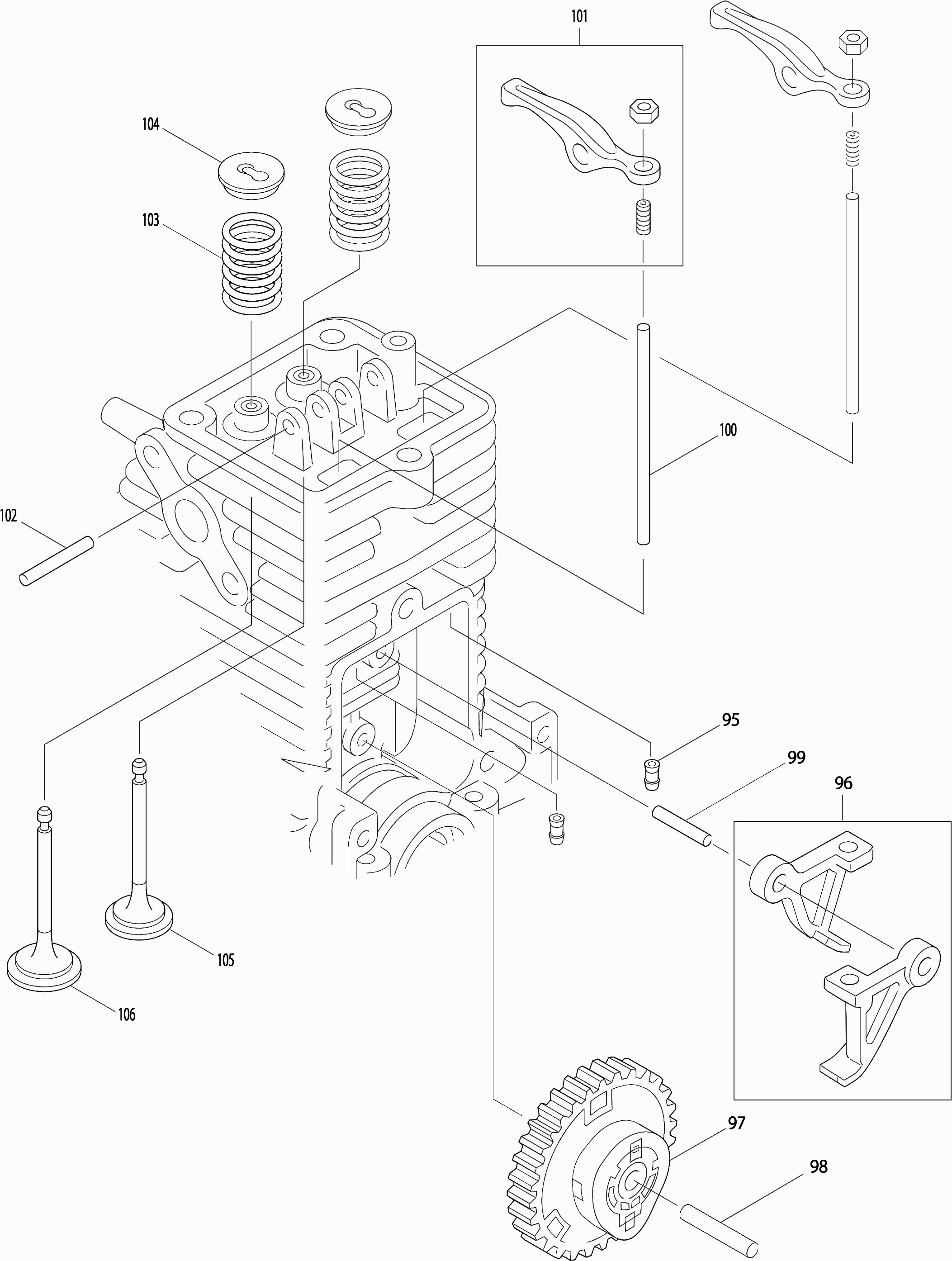 101
104
103
100
102
95
99
96
105
106
97
98