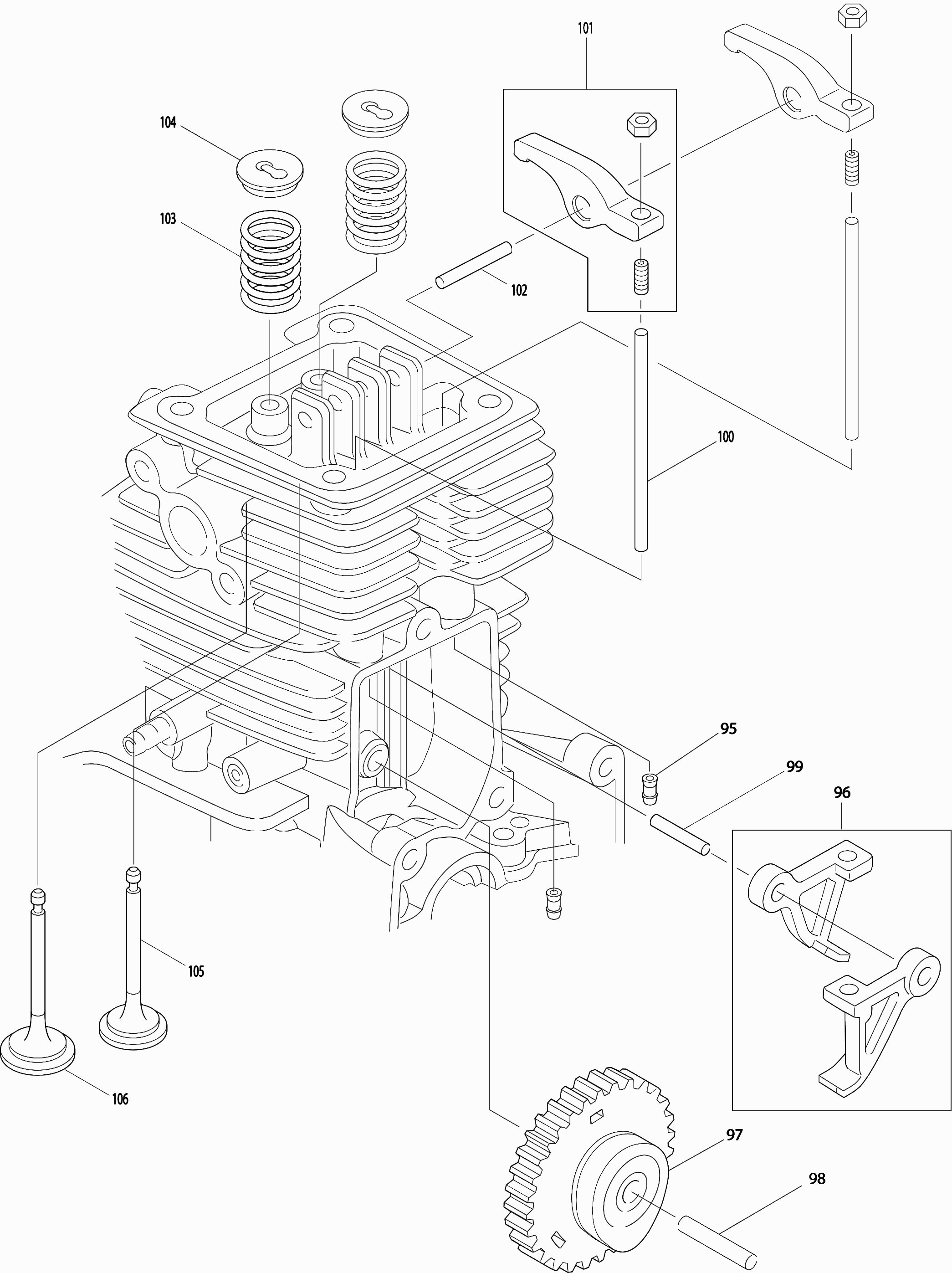 101
104
103
102
100
95
99
96
105
106
97
98