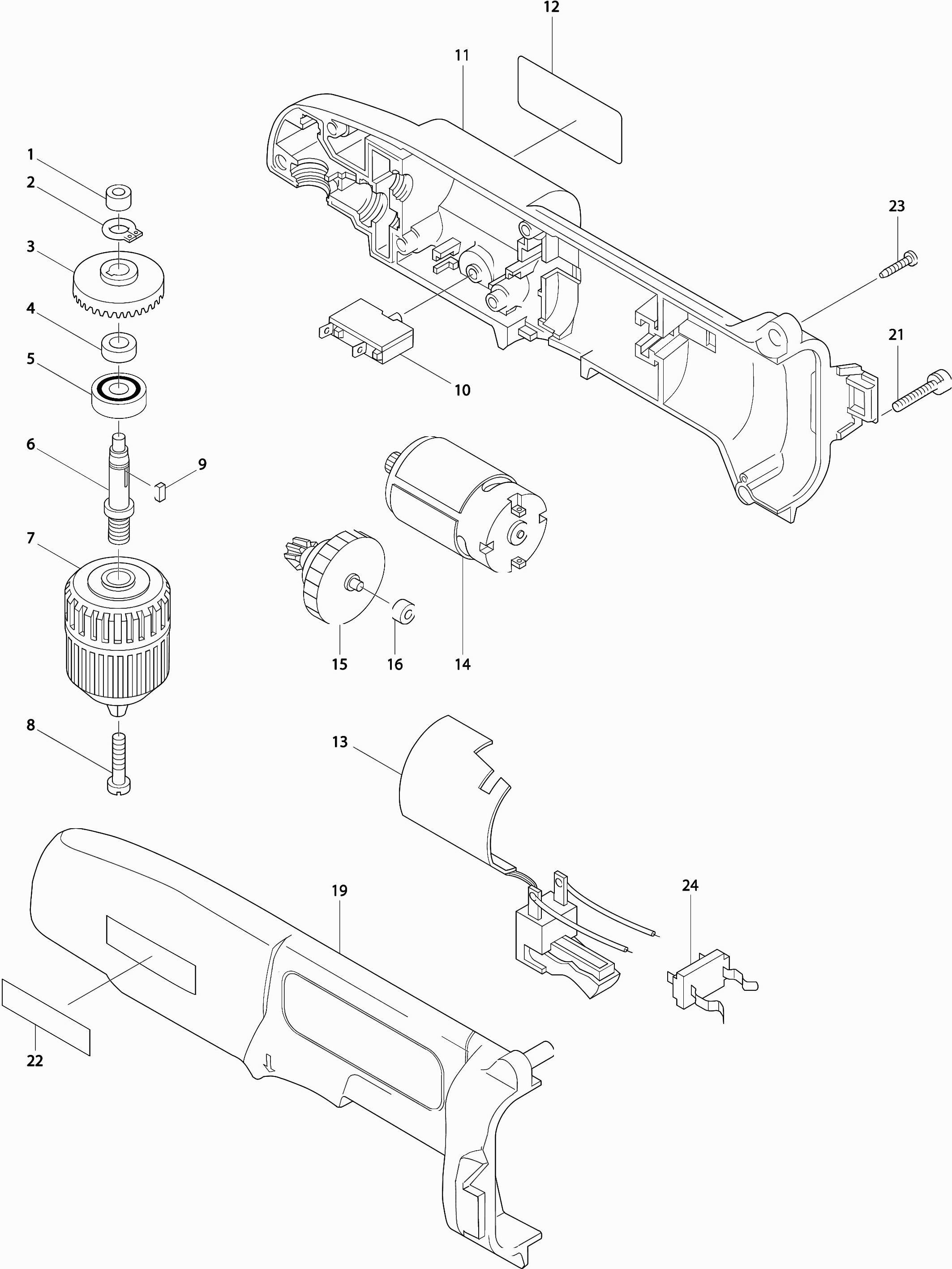 12
11
1
2
3
4
5
6
9
7
8
23
21
10
15
16
14
13
19
24
22