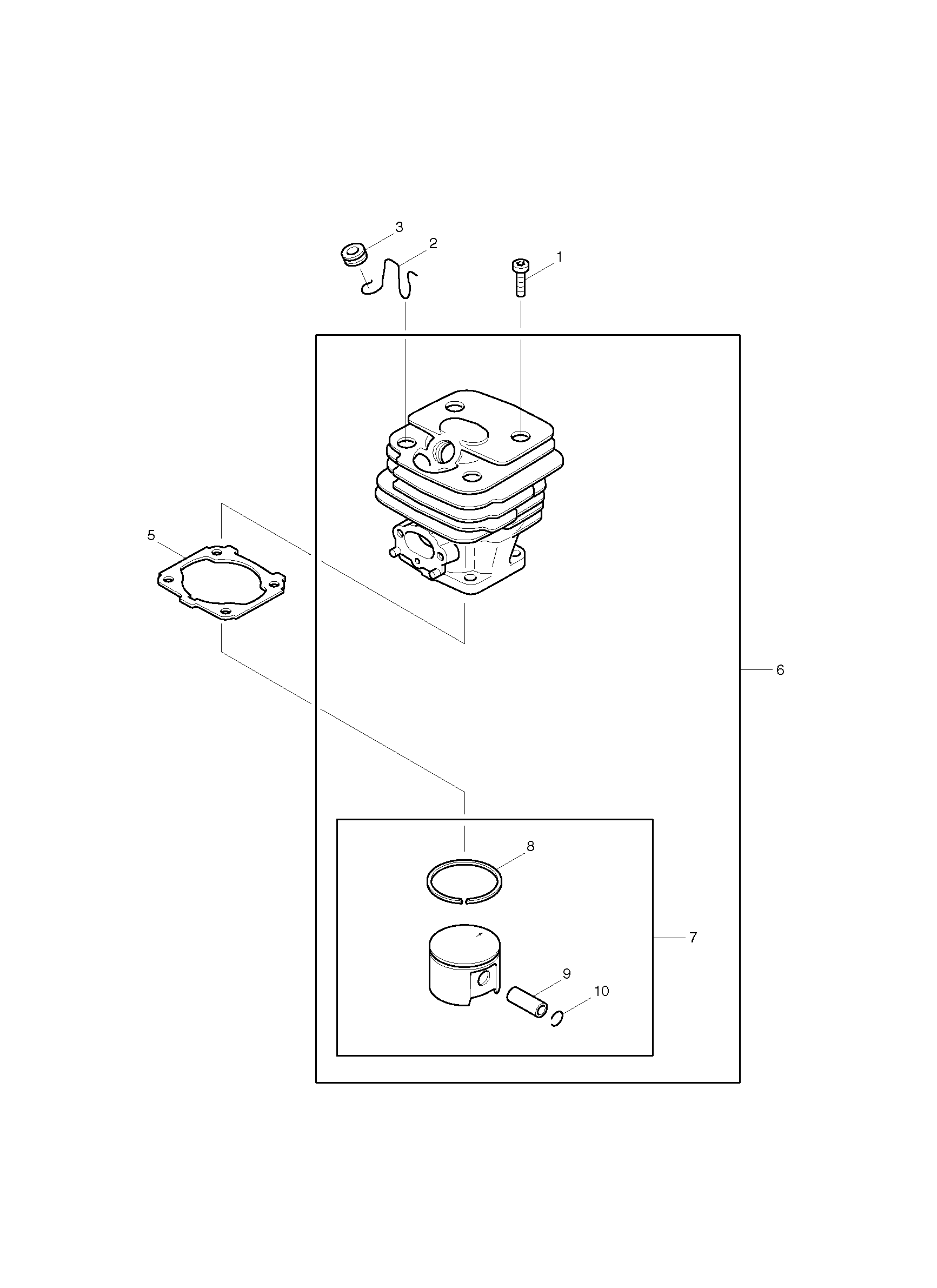 3
2
1
5
6
8
7
9
10