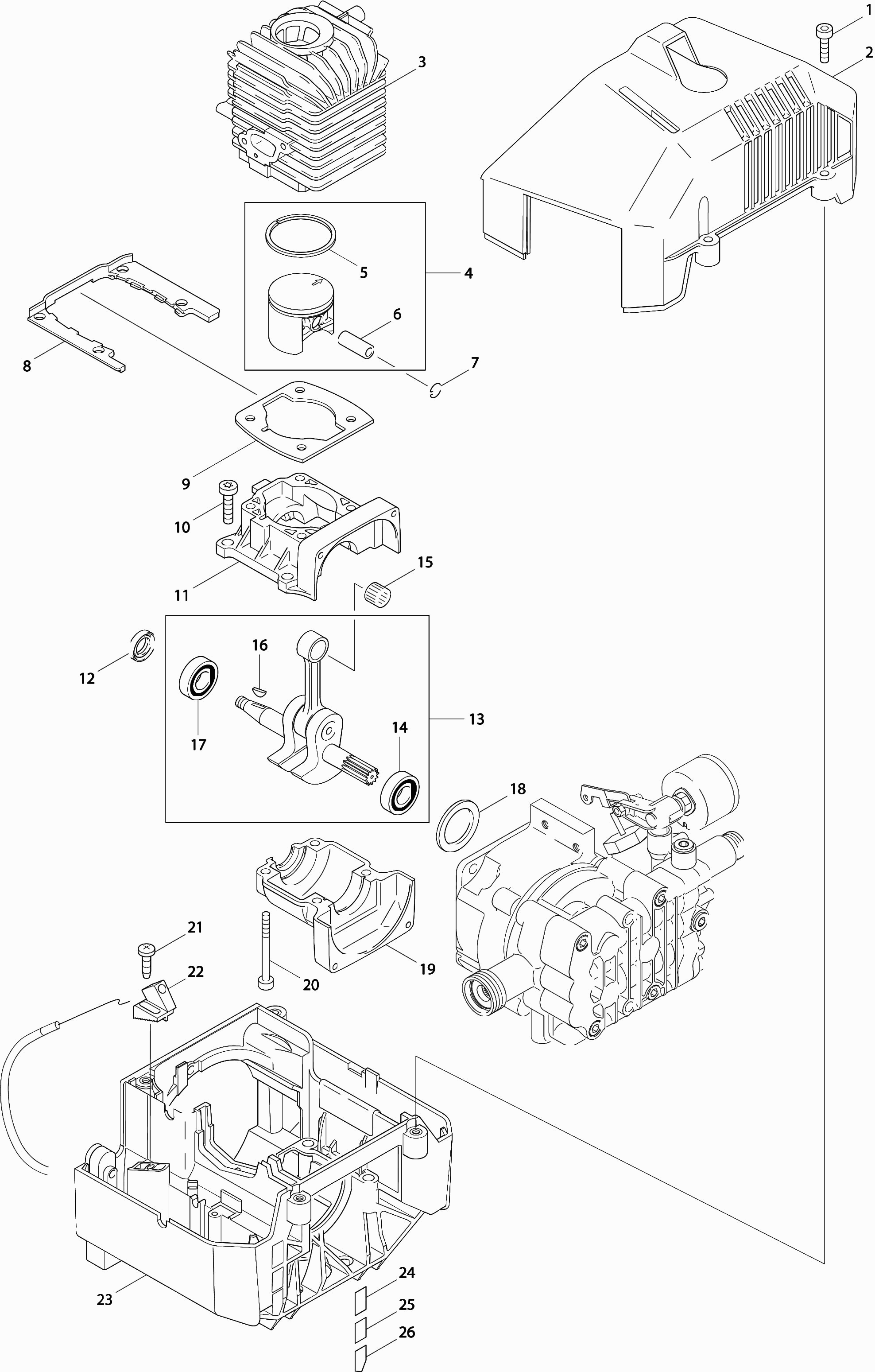 1
2
3
4
5
6
7
8
9
10
11
15
12
16
13
17
14
18
21
22
19
20
23
24
25
26