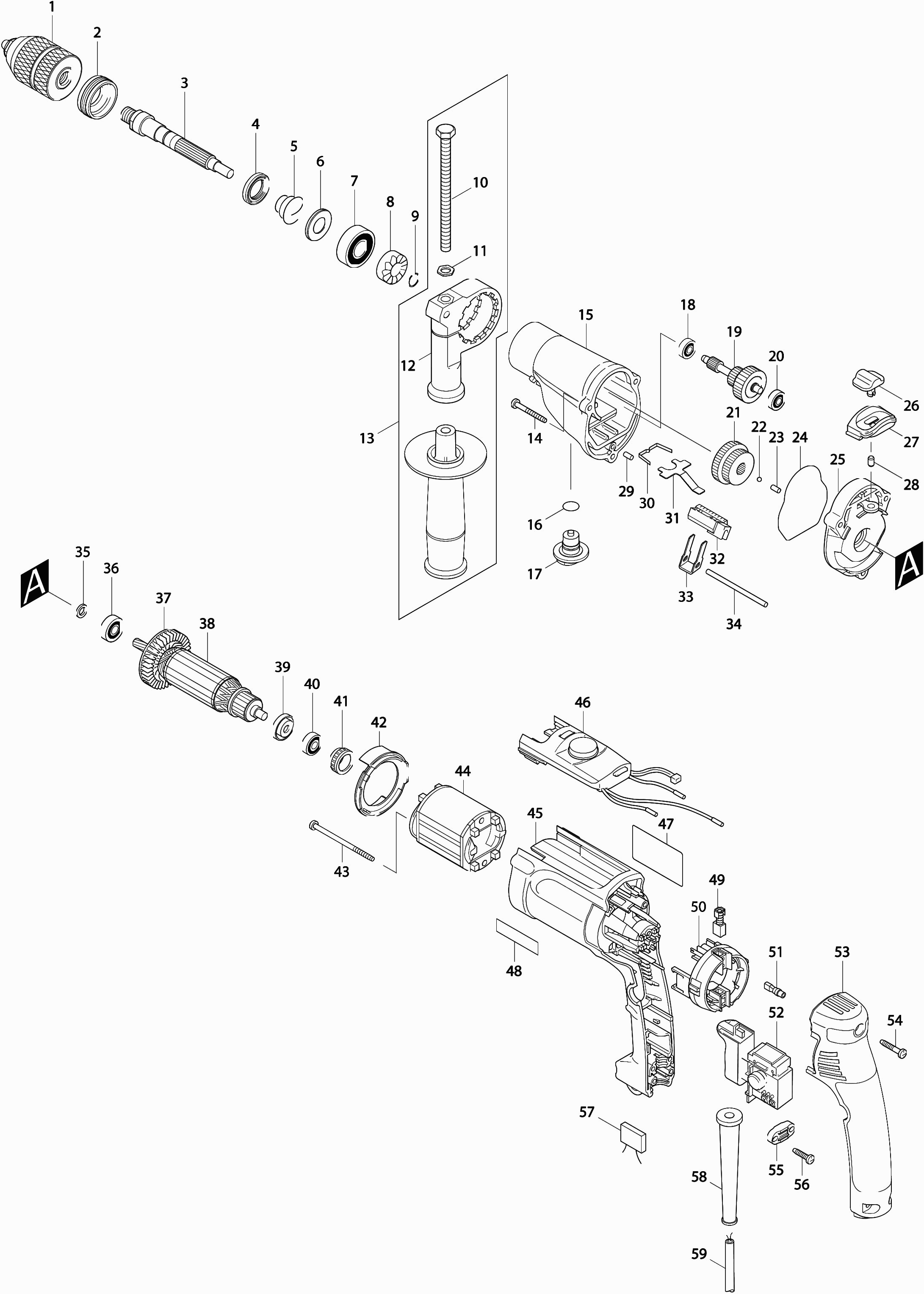 1
2
3
4
5
6
7
8
9
10
11
12
13
14
15
16
17
18
19
20
21
22
23
24
25
26
27
28
29
30
31
32
33
34
A
A
35
36
37
38
39
40
41
42
43
44
45
46
47
48
49
50
51
52
53
54
55
56
57
58
59