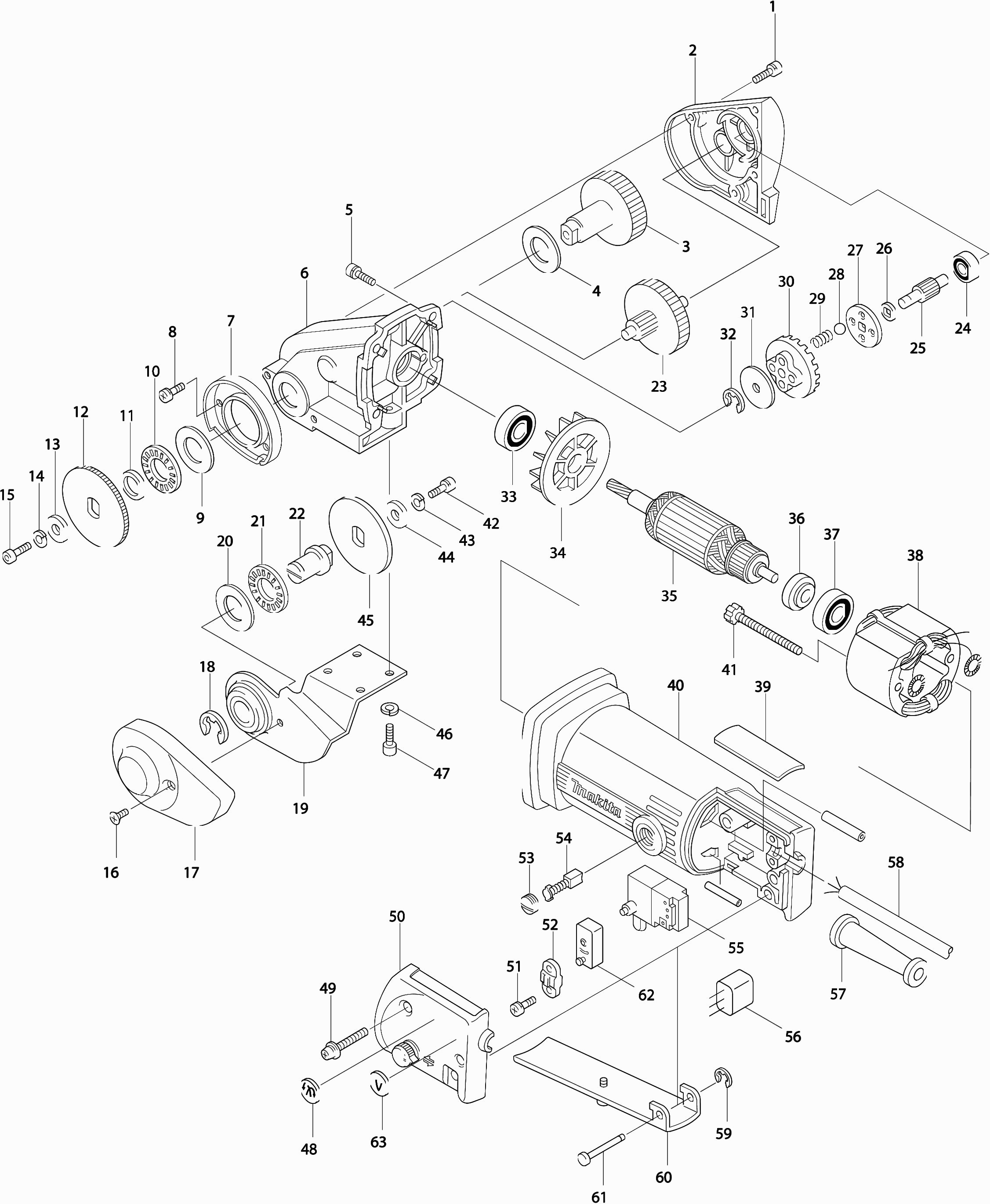 1
2
3
4
5
6
7
8
9
10
11
12
13
14
15
16
17
18
19
20
21
22
23
24
25
26
27
28
29
30
31
32
33
34
35
36
37
38
39
40
41
42
43
44
45
46
47
48
49
50
51
52
53
54
55
56
57
58
59
60
61
62
63
makita