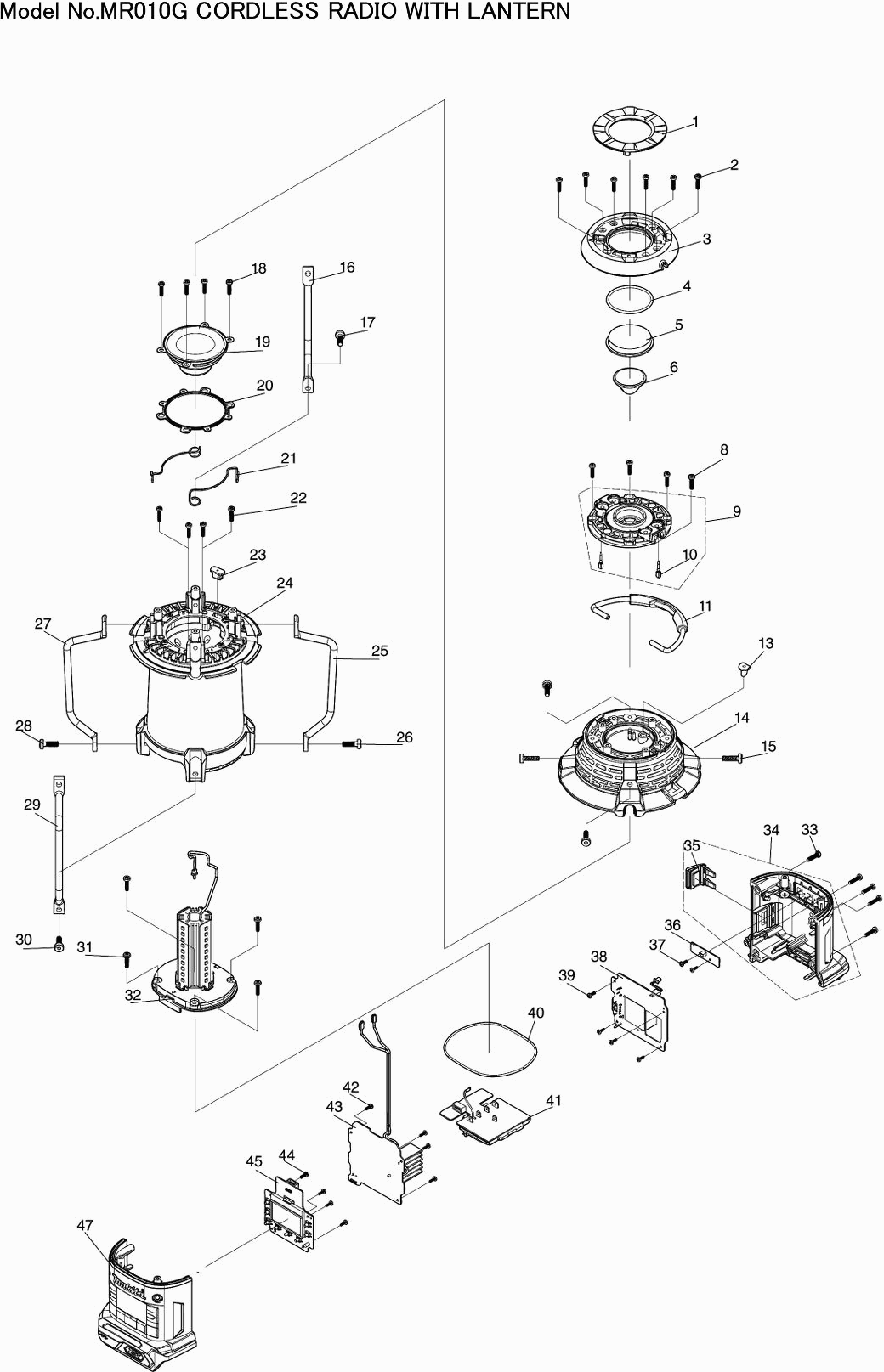 Model No.MR010G CORDLESS RADIO WITH LANTERN

1
2
3
4
5
6
8
9
10
11
13
14
15
16
17
18
19
20
21
22
23
24
25
26
27
28
29
30
31
32
33
34
35
36
37
38
39
40
41
42
43
44
45
47

makita