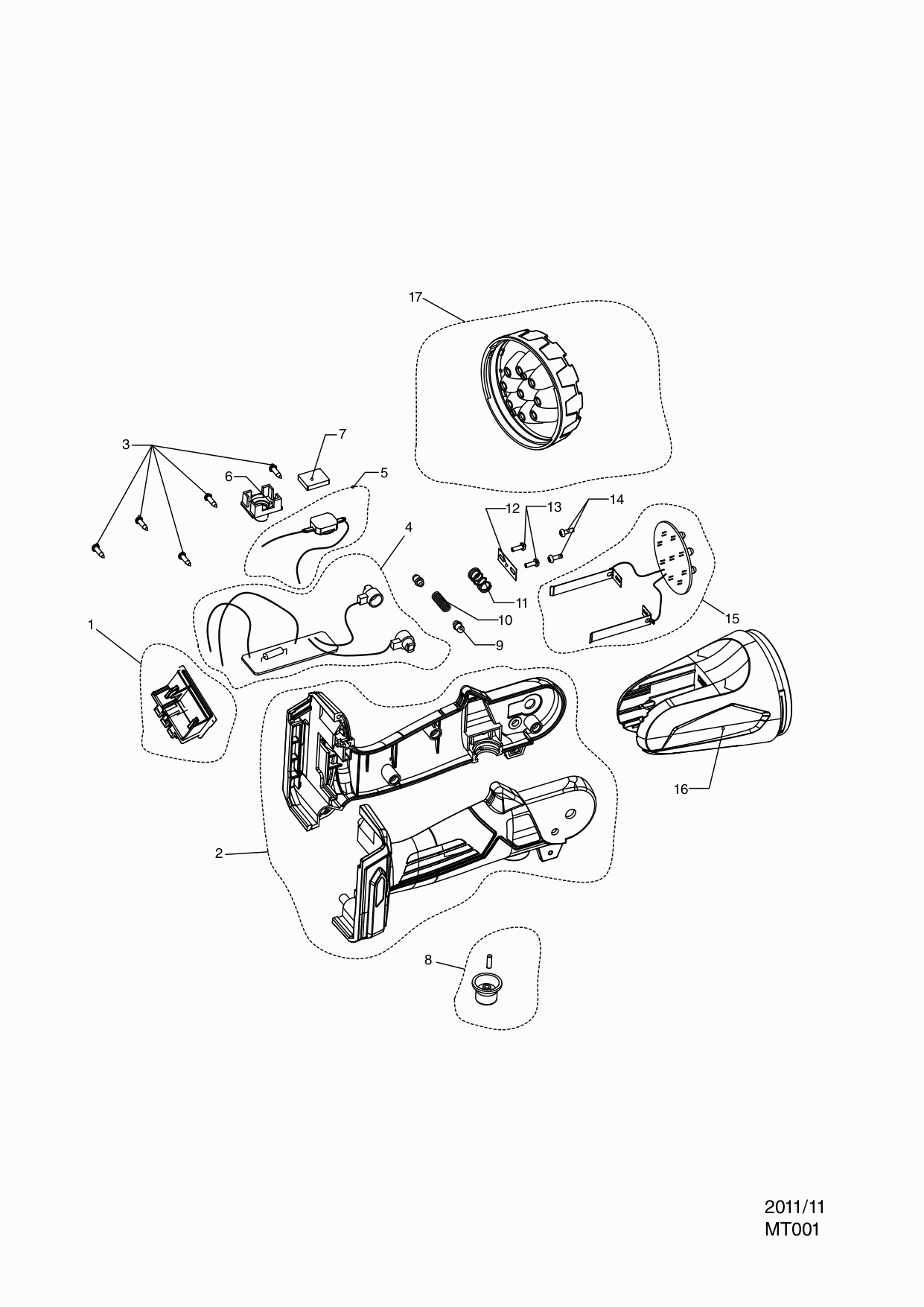 17

3

7

6

5

4

12

13

14

11

10

9

15

1

16

2

8

2011/11
MT001