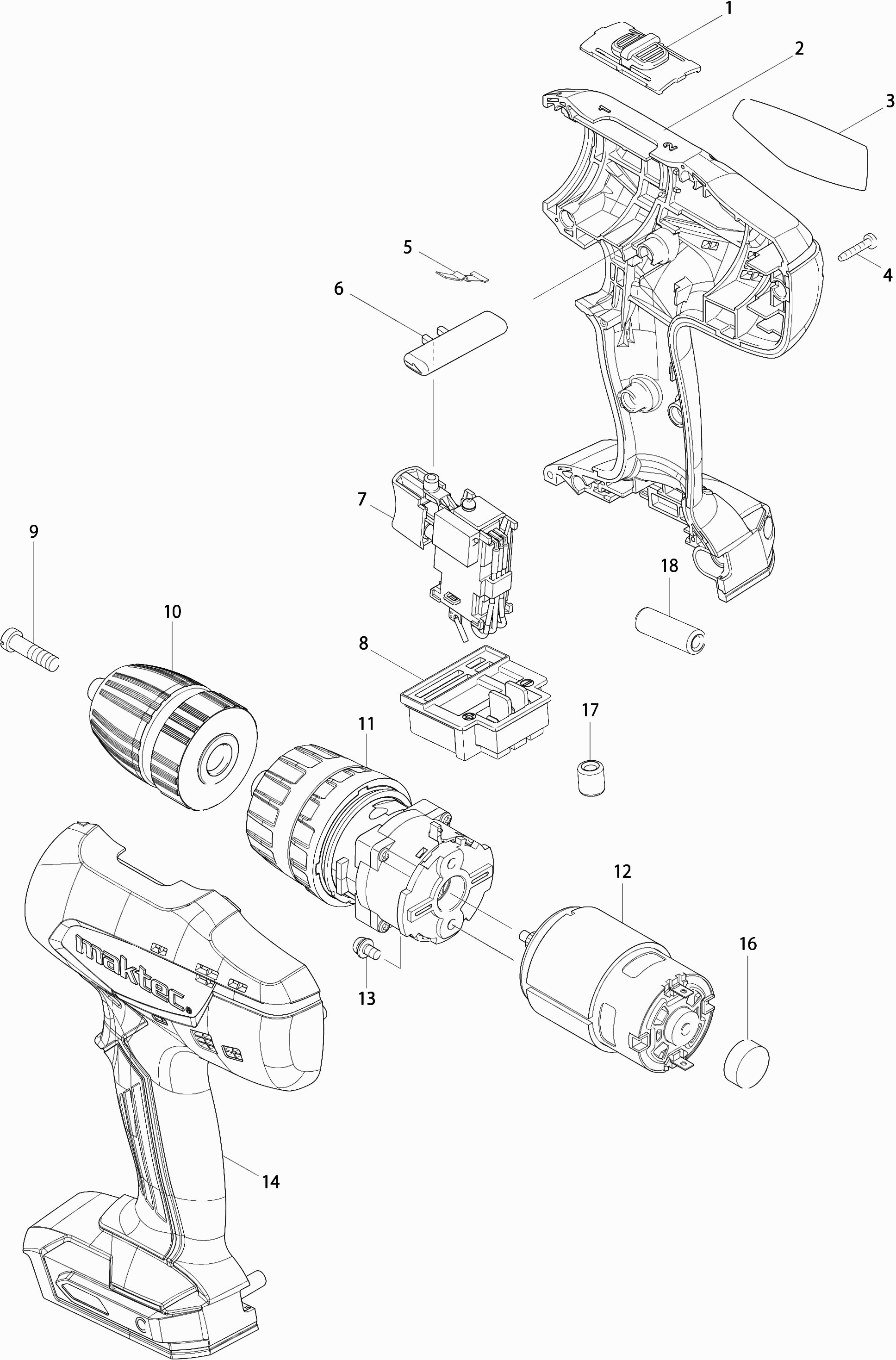 1
2
3
4
5
6
7
18
9
10
8
17
11
12
16
13
maktec
14