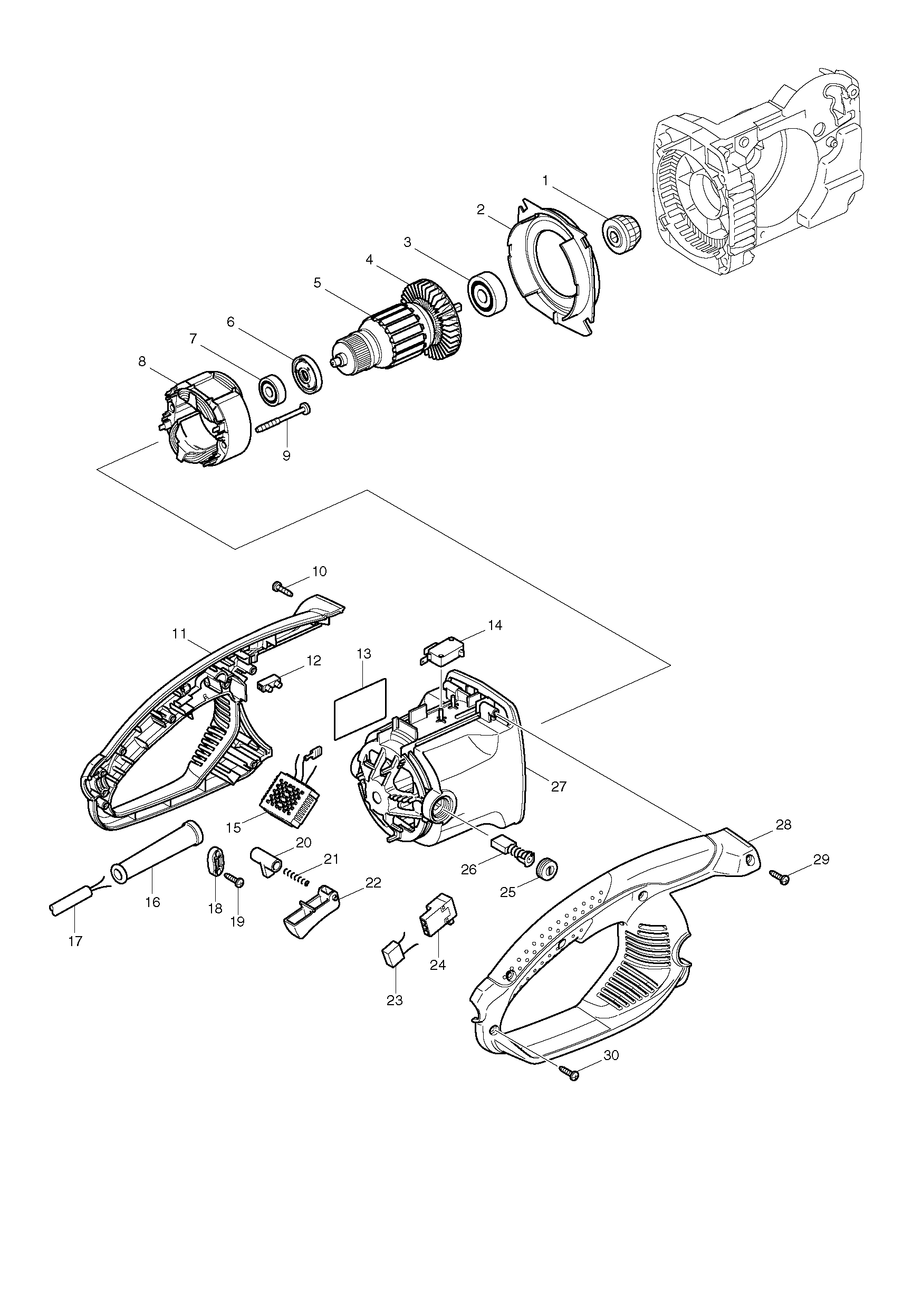 1
2
3
4
5
6
7
8
9
10
11
12
13
14
15
16
17
18
19
20
21
22
23
24
25
26
27
28
29
30