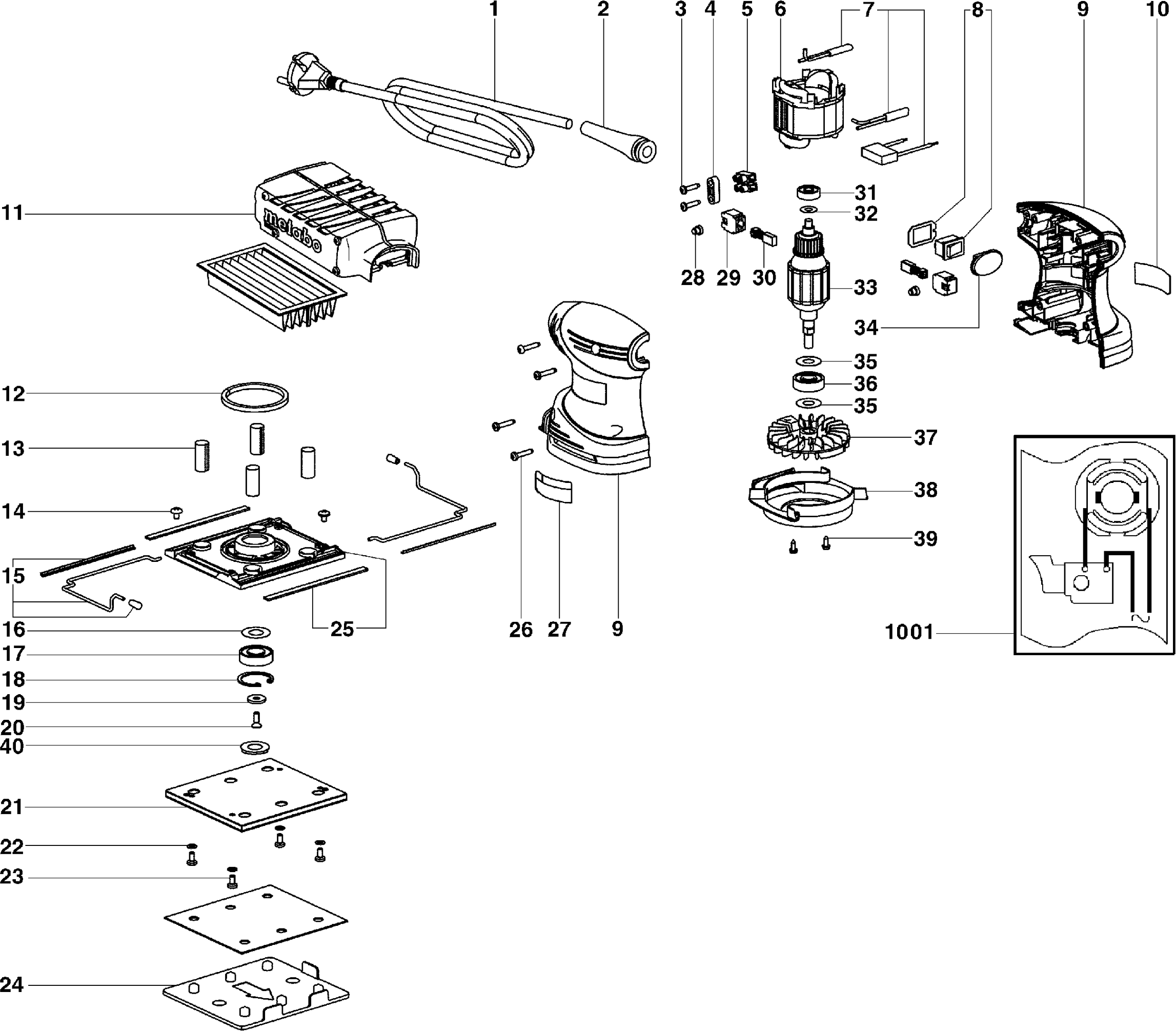 1
2
3
4
5
6
7
8
9
10
11
metabo
31
32
28
29
30
33
34
35
36
35
37
38
39
12
13
14
15
16
17
18
19
20
40
21
22
23
24
25
26
27
9
1001