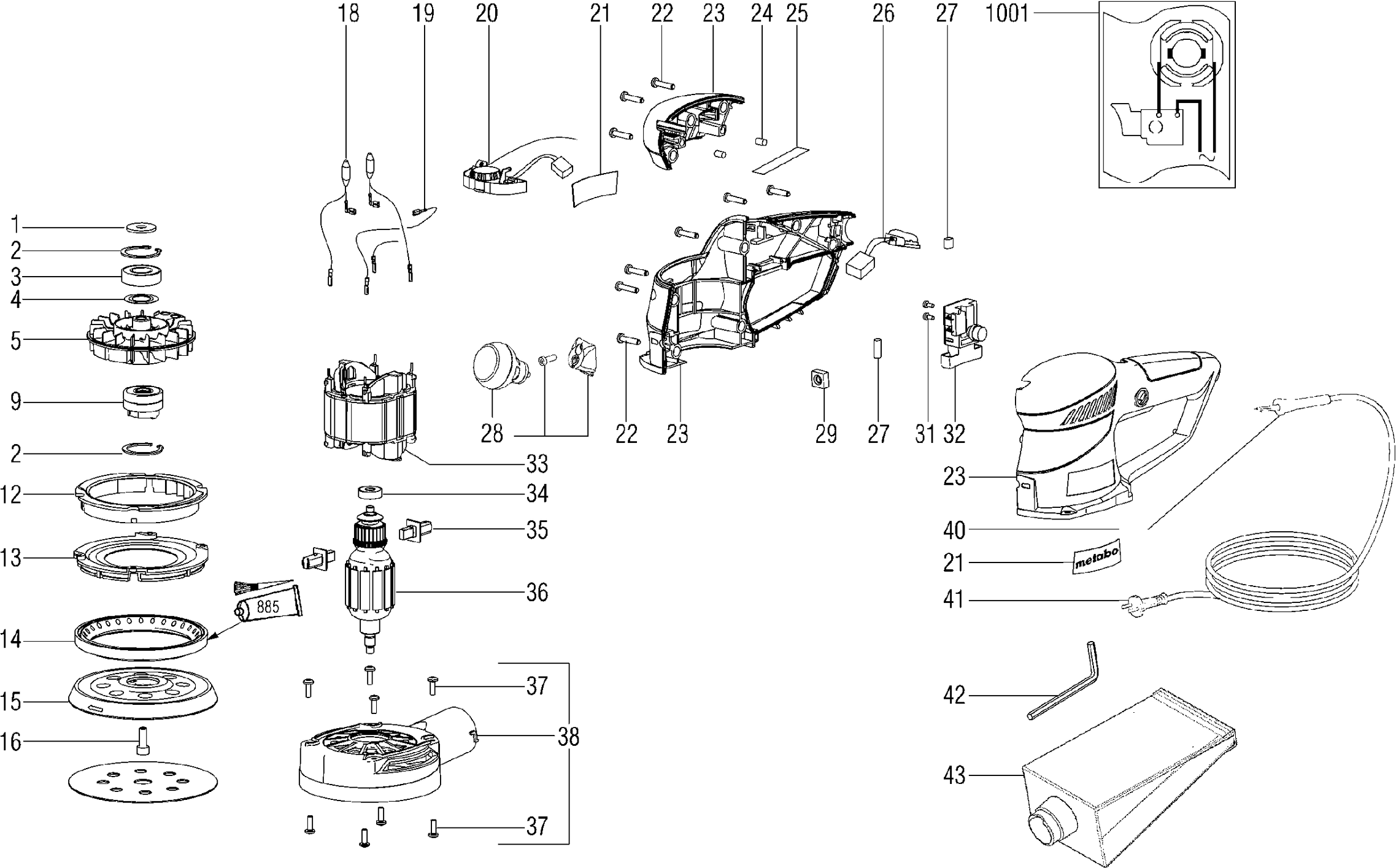 18
19
20
21
22
23
24
25
26
27
1001

1
2
3
4
5
9
2
12
13
14
15
16

885

28
22
23
29
27
31
32
33
34
35
36
37
38
37

23
40
21
metabo
41
42
43