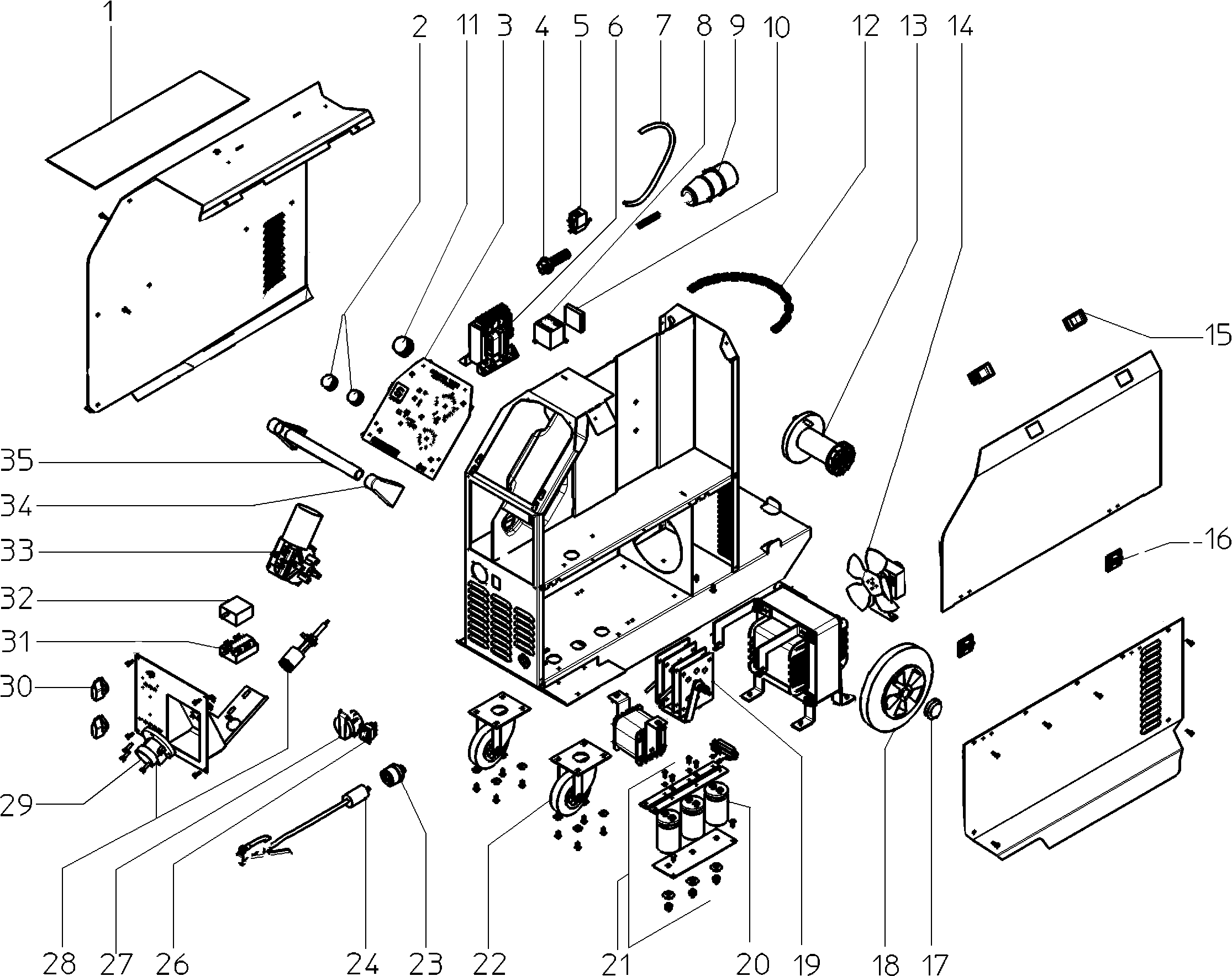 1
2
11
3
4
5
6
7
8
9
10
12
13
14
15
16
35
34
33
32
31
30
29
28
27
26
24
23
22
21
20
19
18
17