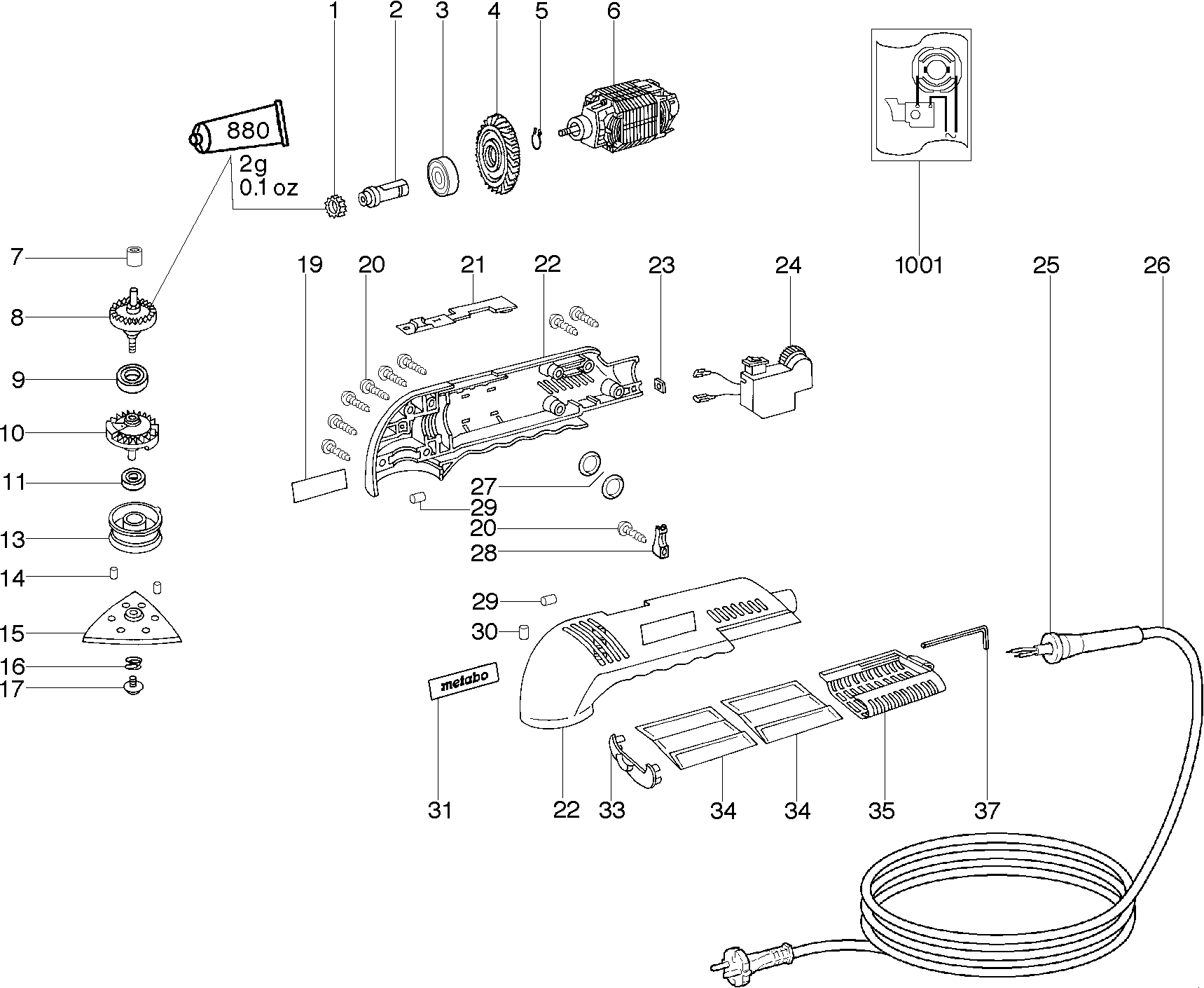 1 2 3 4 5 6

880
2g
0.1 oz

7
8
9
10
11
13
14
15
16
17

19 20 21 22 23 24 1001 25 26

27
29
20
28

29
30

metabo

31 22 33 34 34 35 37