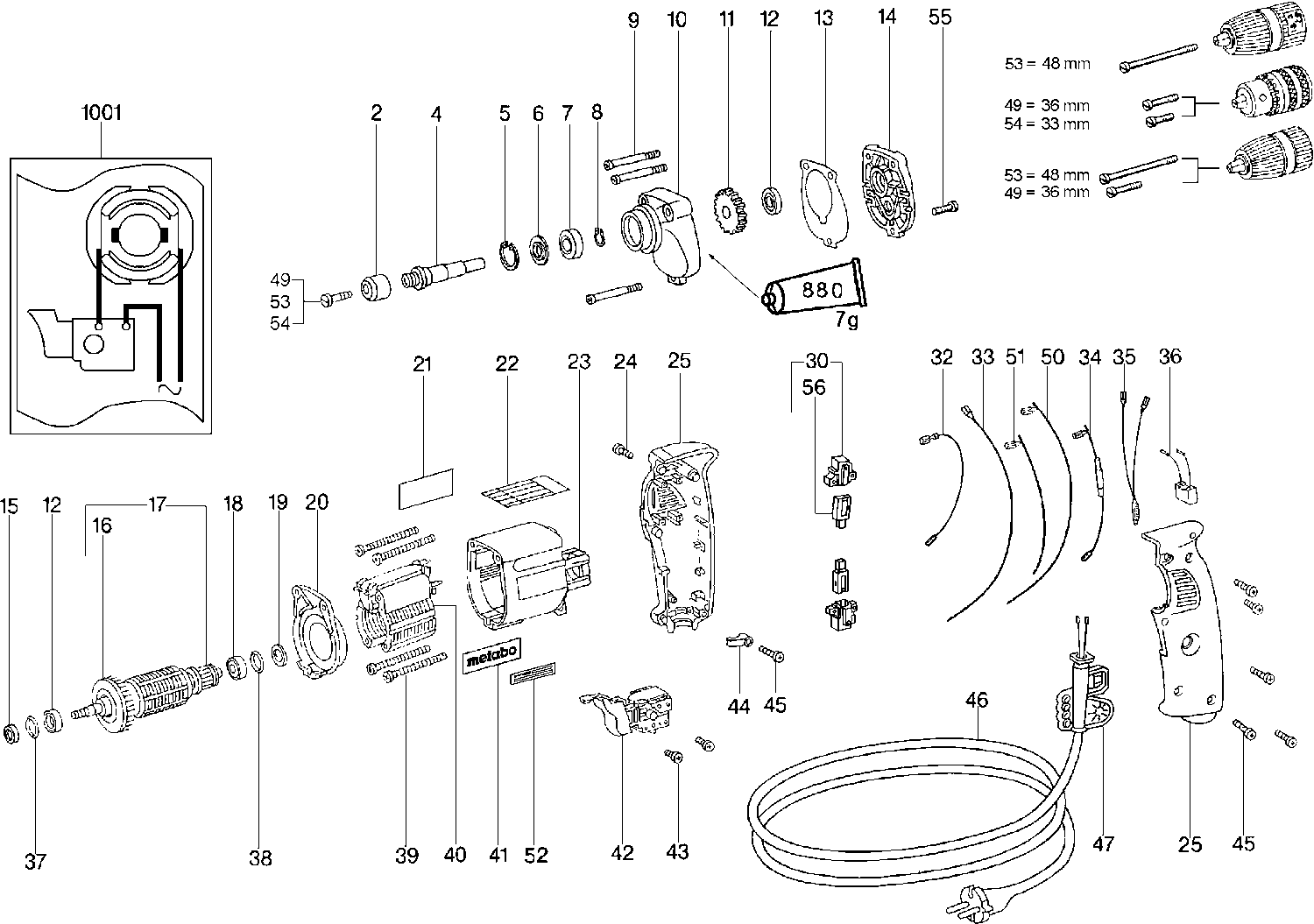 9 10 11 12 13 14 55

53 = 48 mm

49 = 36 mm
54 = 33 mm

53 = 48 mm
49 = 36 mm

1001

2 4 5 6 7 8

49
53
54

880
7g

21 22 23 24 25

30
56

32 33 51 50 34 35 36

15 12 17 16 18 19 20

metabo

44 45

46

37 38 39 40 41 52 42 43 47 25 45