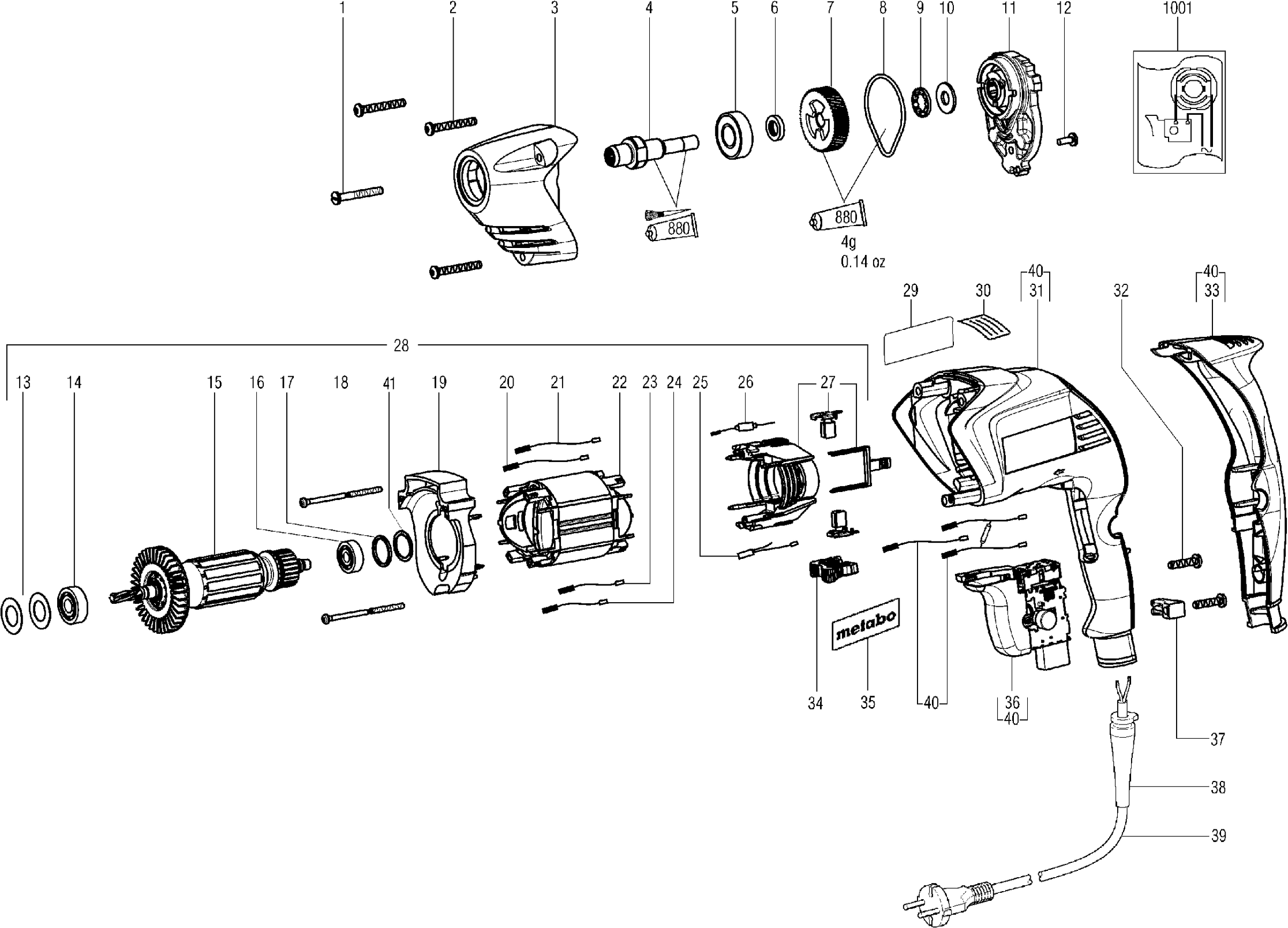 1 2 3 4 5 6 7 8 9 10 11 12 1001

880

880

4g
0.14 oz

29 30 40 31 32 40 33

28

13 14 15 16 17 18 41 19 20 21 22 23 24 25 26 27

metabo

34 35 40 36 40 37

38

39