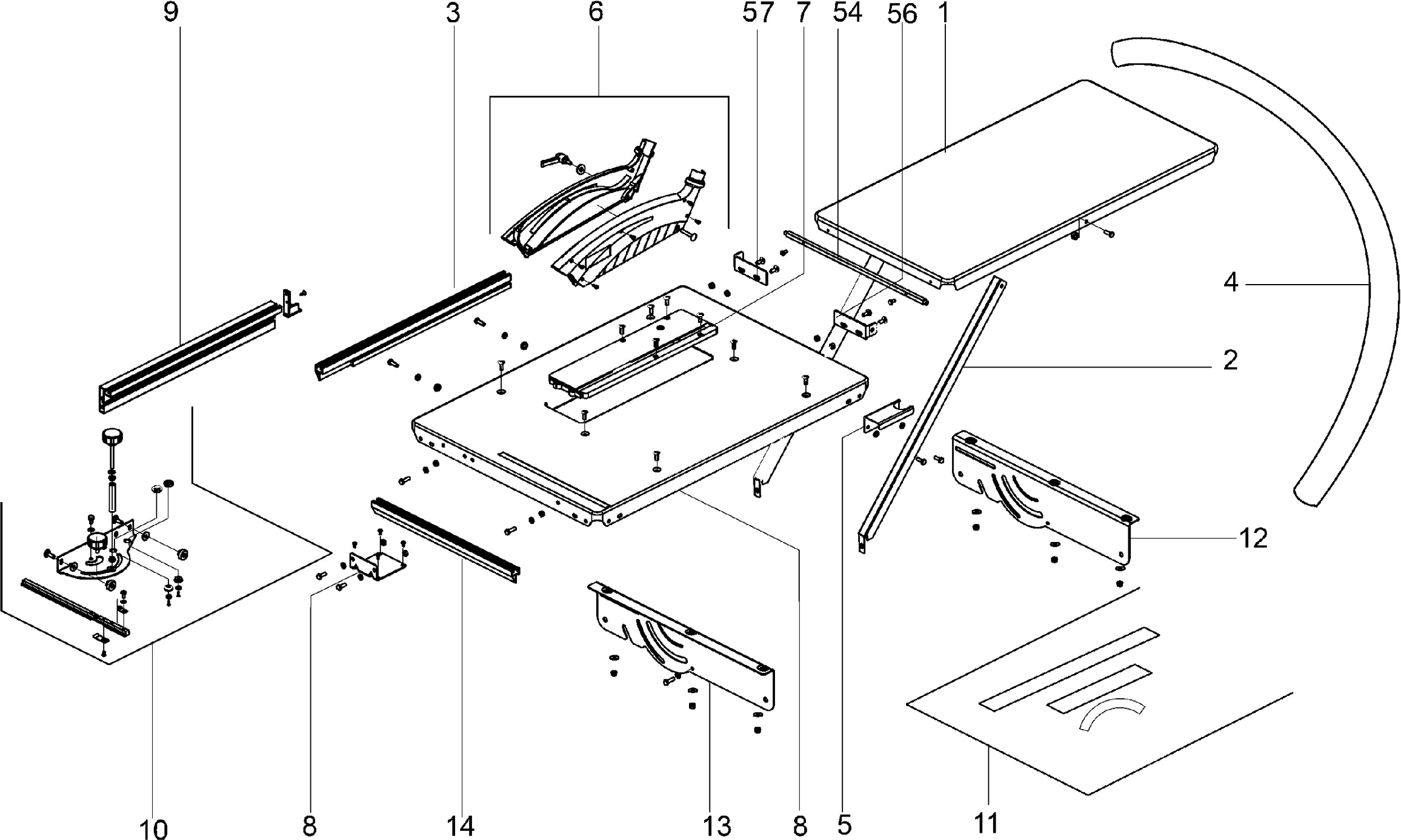 9
3
6
57
7
54
56
1
4
2
12
10
8
14
13
8
5
11