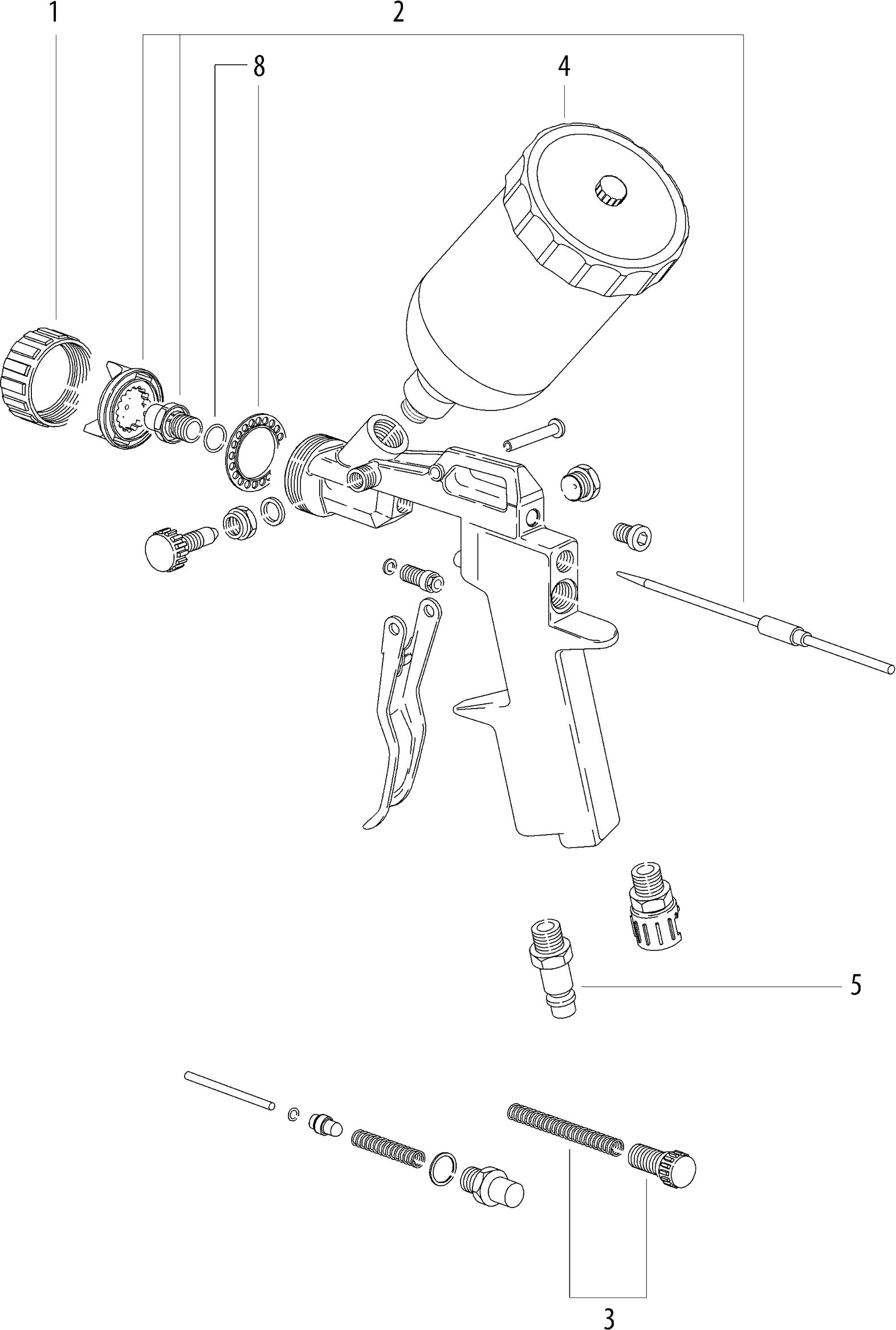 1
2
8
4
5
3