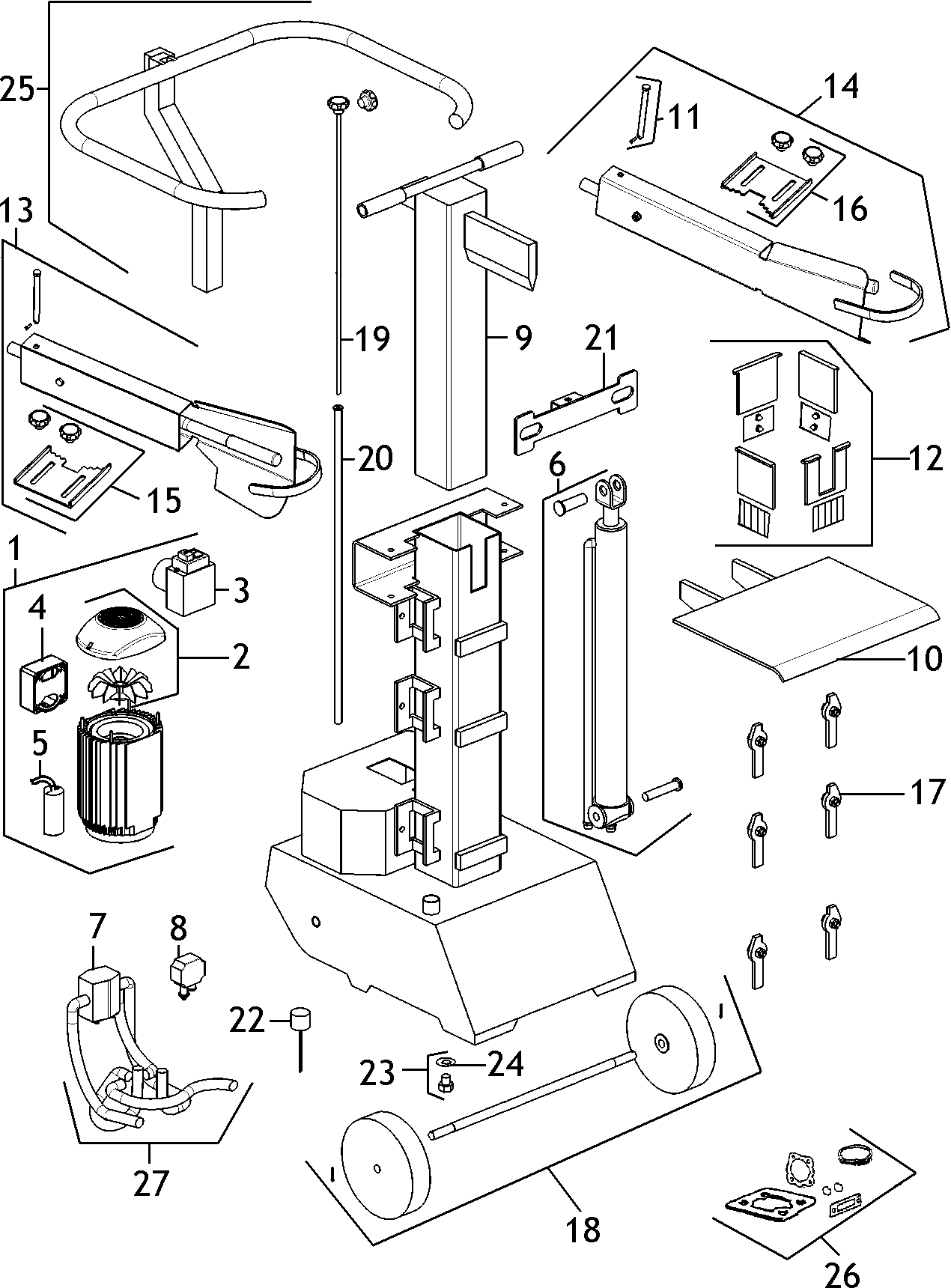 25
14
11
16
13
19
9
21
12
20
6
15
1
3
4
2
10
5
17
7
8
22
23
24
27
18
26