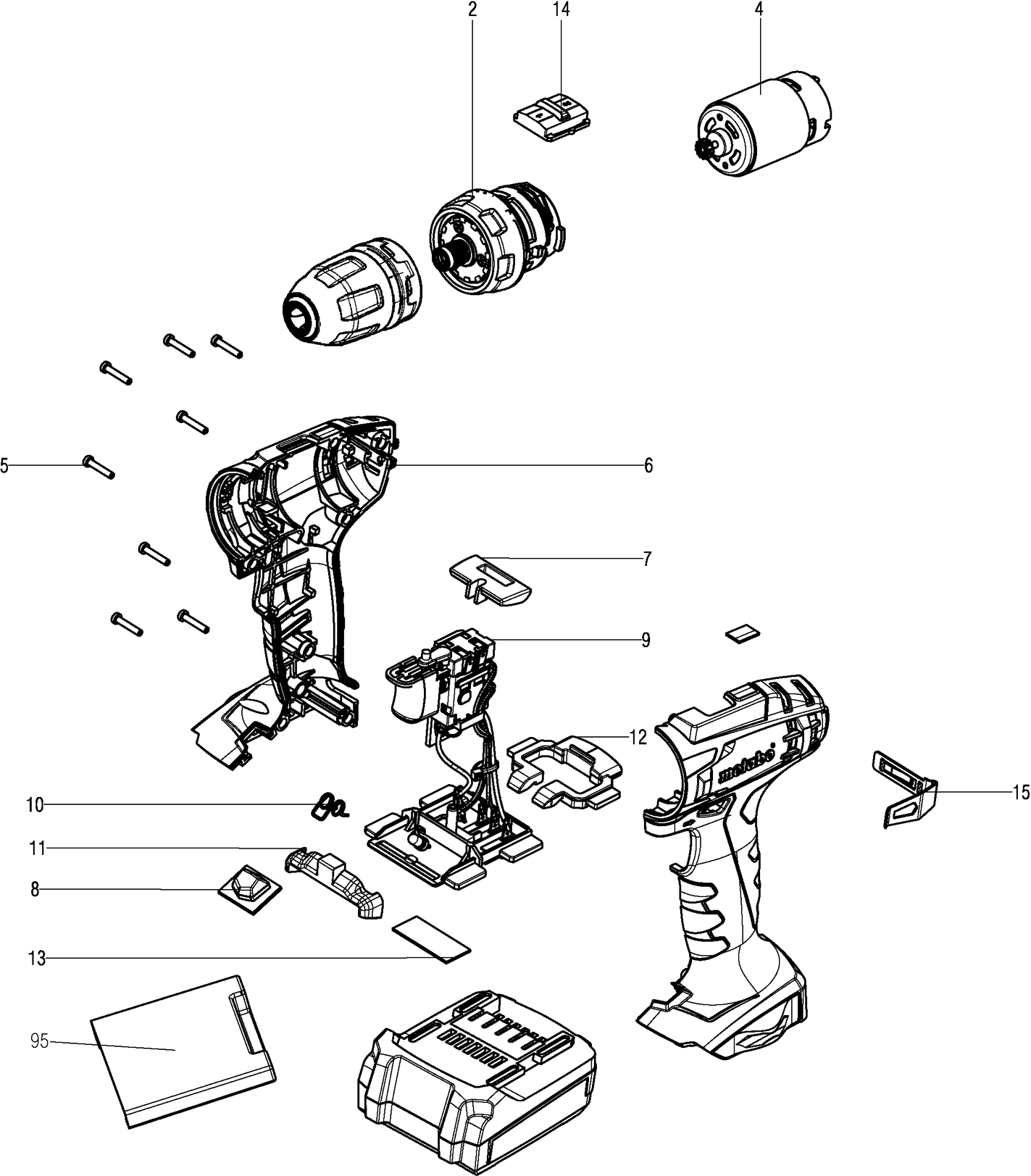 2
14
4
5
6
7
9
12
metabo
15
10
11
8
13
95