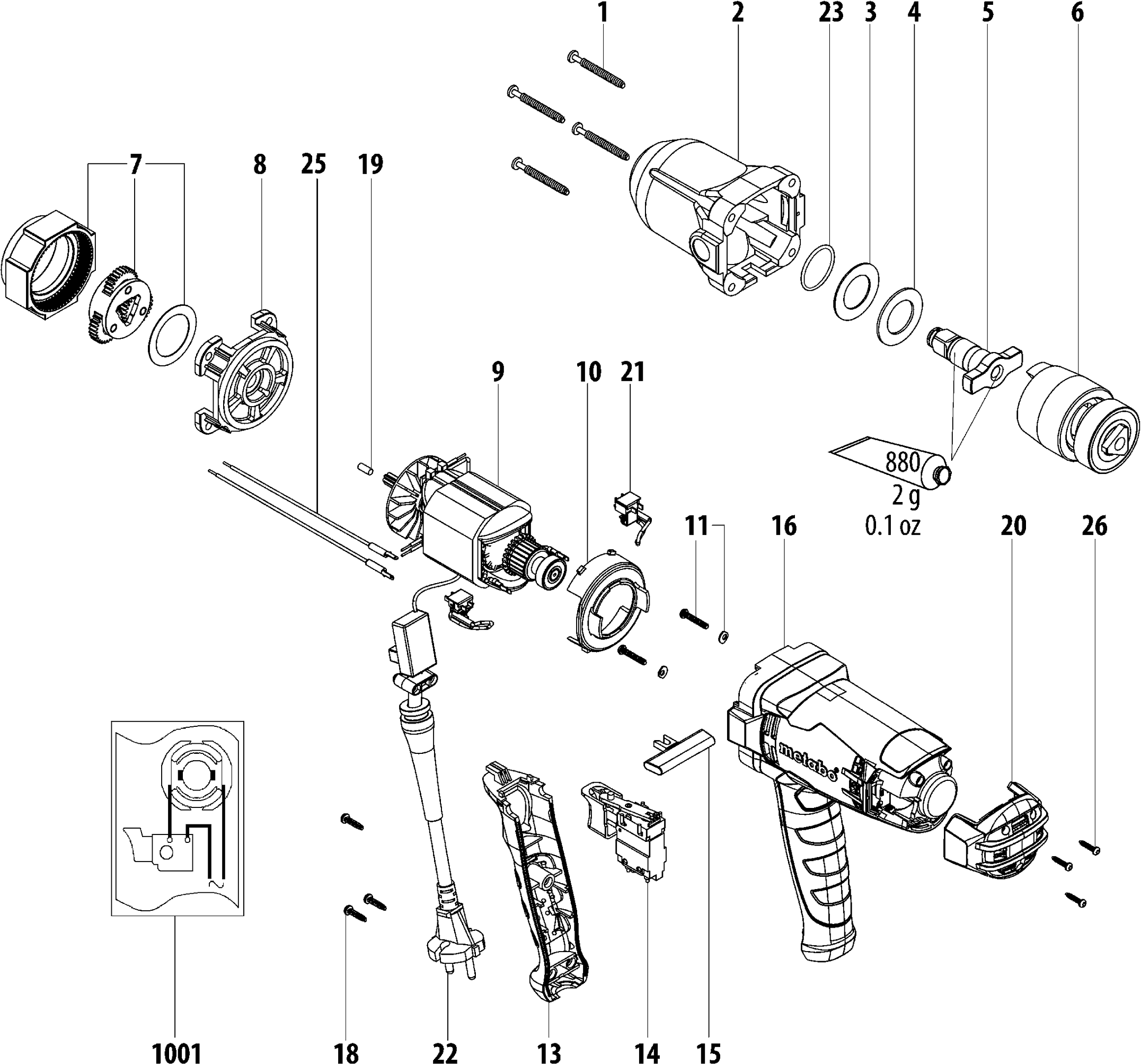 1
2
23
3
4
5
6
7
8
25
19
9
10
21
880
2 g
0.1 oz
11
16
20
26
metabo
1001
18
22
13
14
15