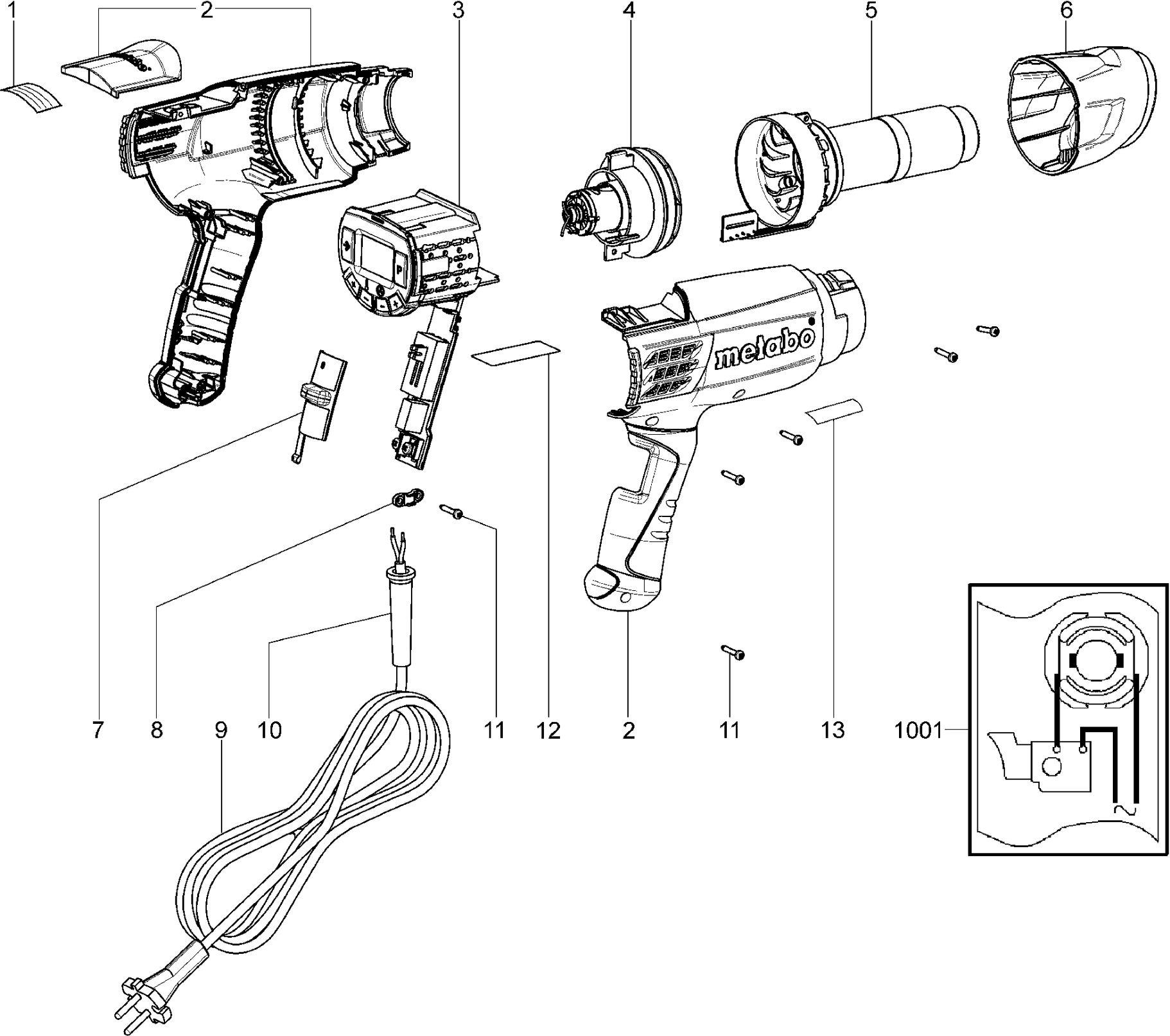 1
2
3
4
5
6
P
metabo
7
8
9
10
11
12
2
11
13
1001