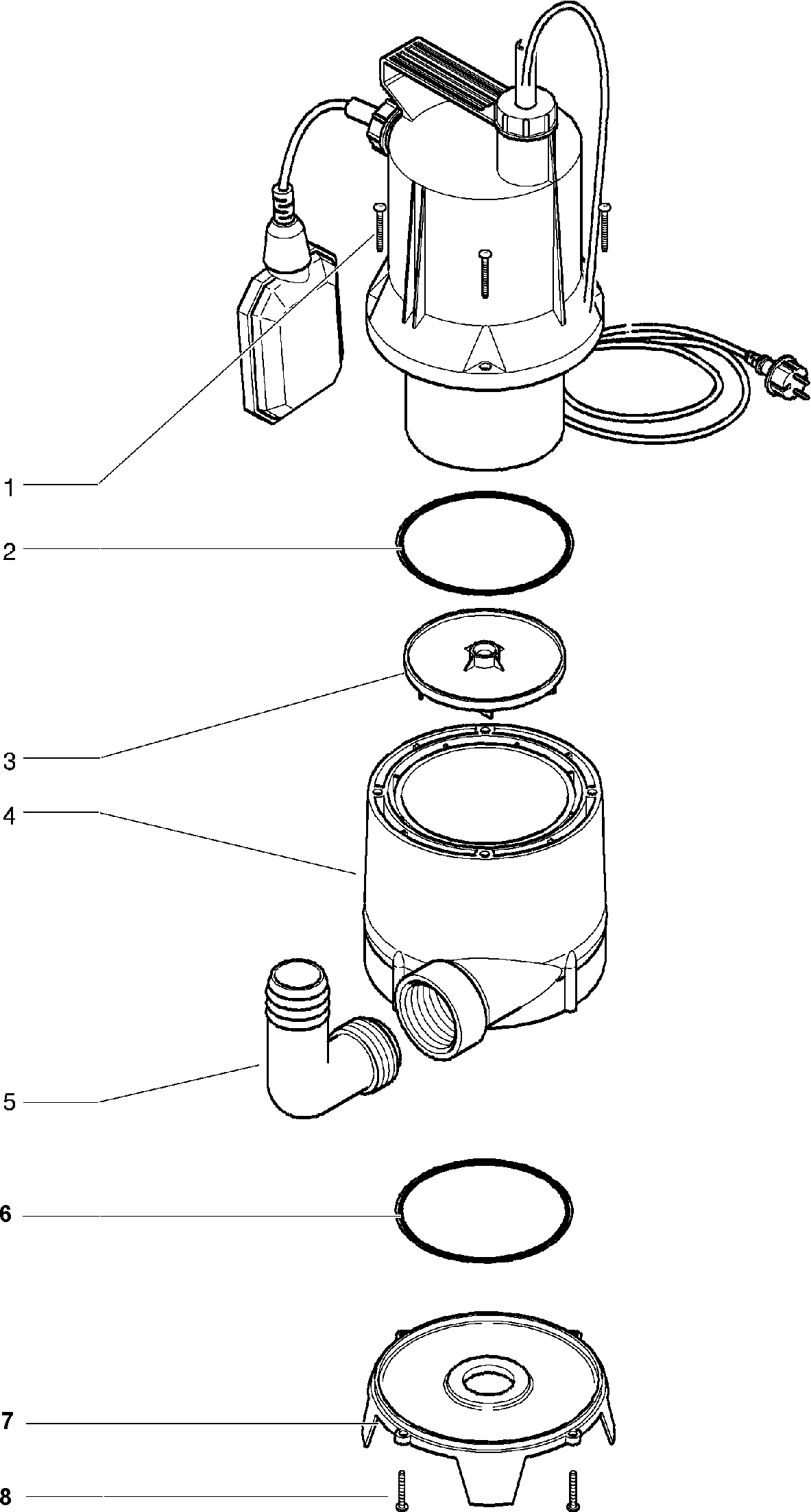 1
2
3
4
5
6
7
8