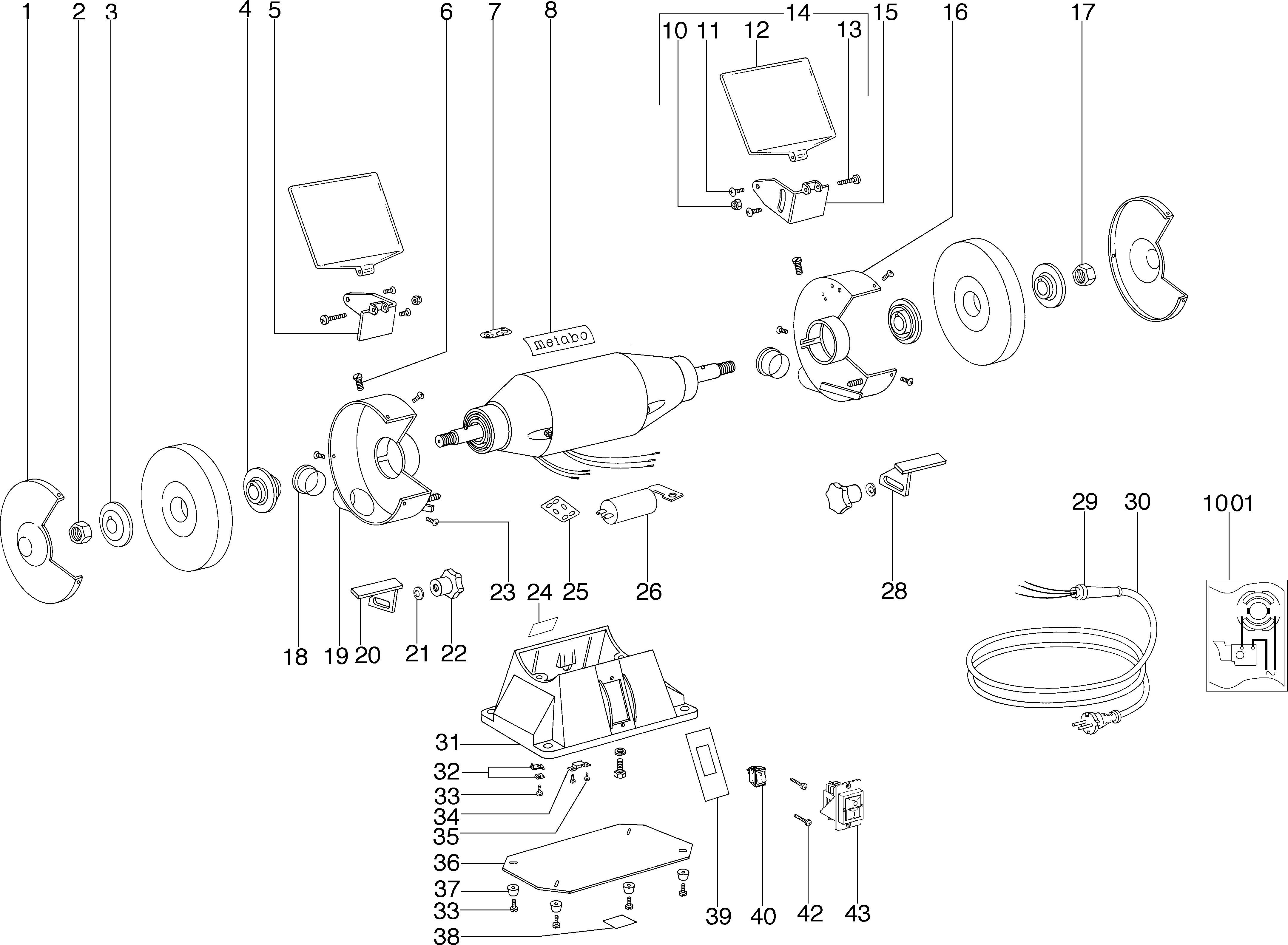 1 2 3 4 5 6 7 8 14 10 11 12 13 15 16 17

metabo

29 30 1001

23 24 25 26 28

18 19 20 21 22

31
32
33
34
35
36
37
33
38

39 40 42 43