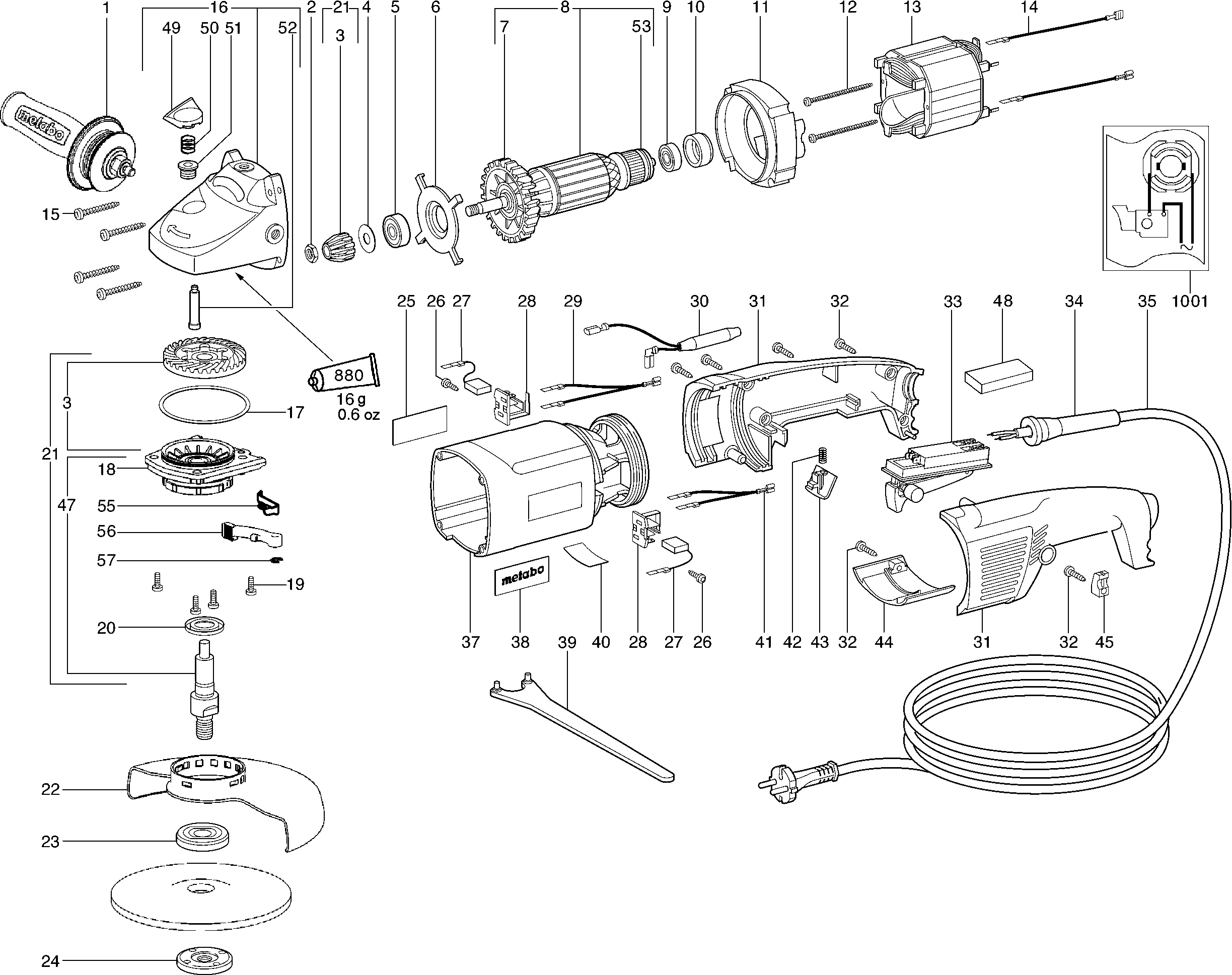 1 16 2 21 4 5 6 8 9 10 11 12 13 14
49 50 51 52 3 7 53
metabo
15
25 26 27 28 29 30 31 32 33 48 34 35 1001
880
16 g
0.6 oz
3
17
21
18
47
55
56
57
19
20
metabo
37 38 39 40 28 27 26 41 42 43 32 44 31 32 45
22
23
24