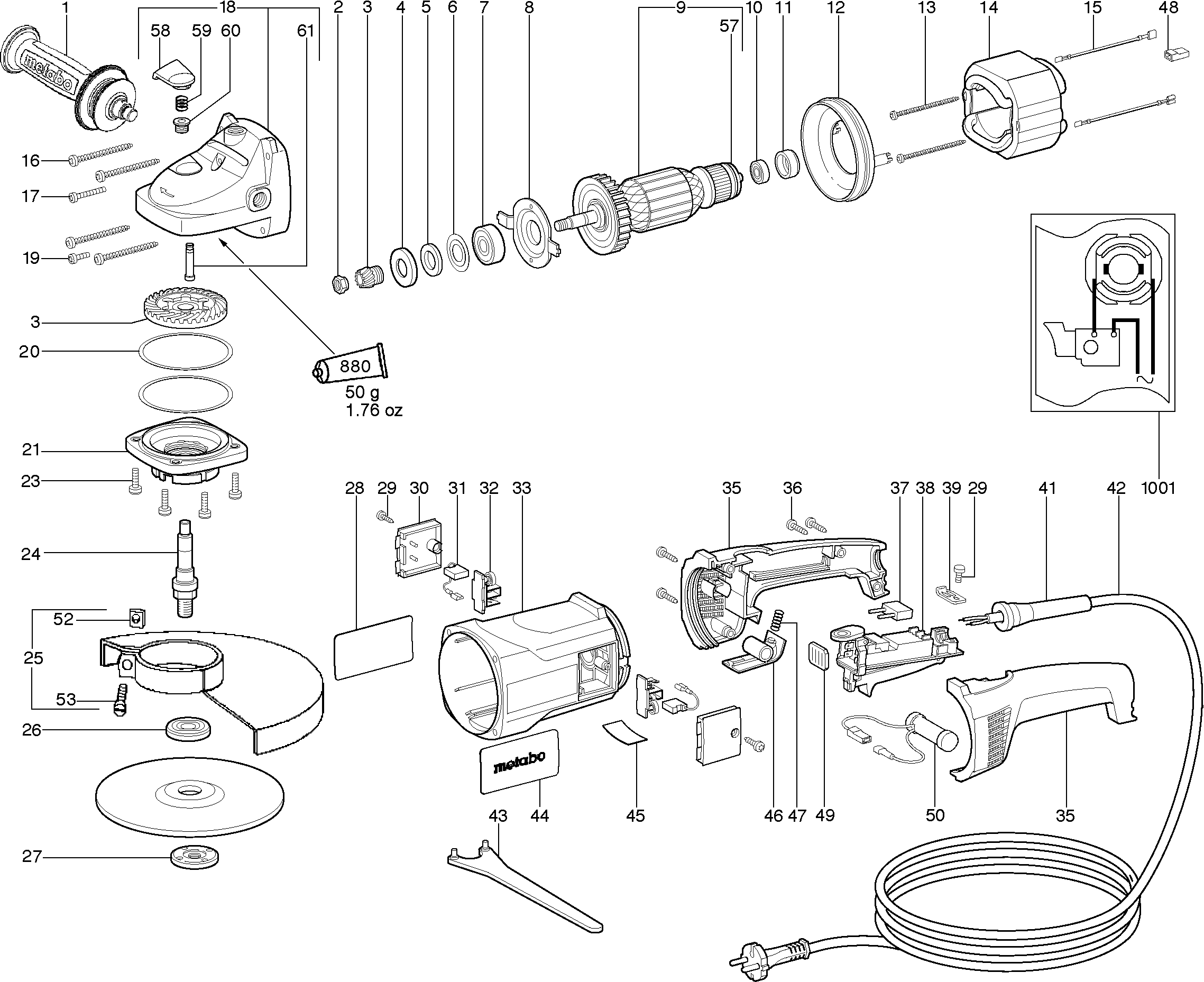 1
18
2
3
4
5
6
7
8
9
10
11
12
13
14
15
48
58
59
60
61
57
metabo
16
17
19
3
20
880
50 g
1.76 oz
21
23
24
52
25
53
26
27
28
29
30
31
32
33
35
36
37
38
39
29
41
42
1001
metabo
43
44
45
46
47
49
50
35