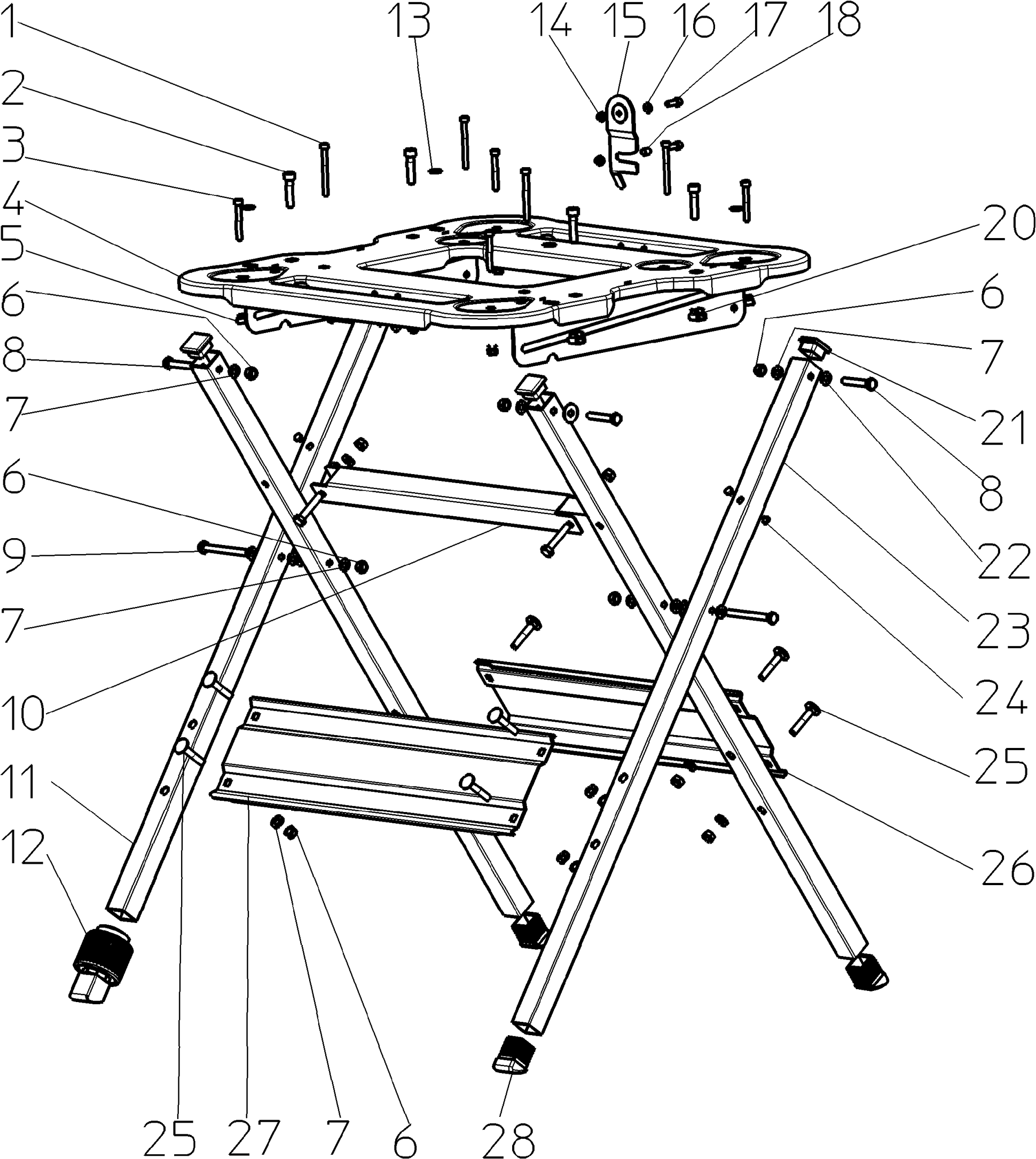 1
2
3
4
5
6
8
7
6
9
7
10
11
12
13
14 15 16 17 18
20
6
7
21
8
22
23
24
25
26
25 27 7 6 28