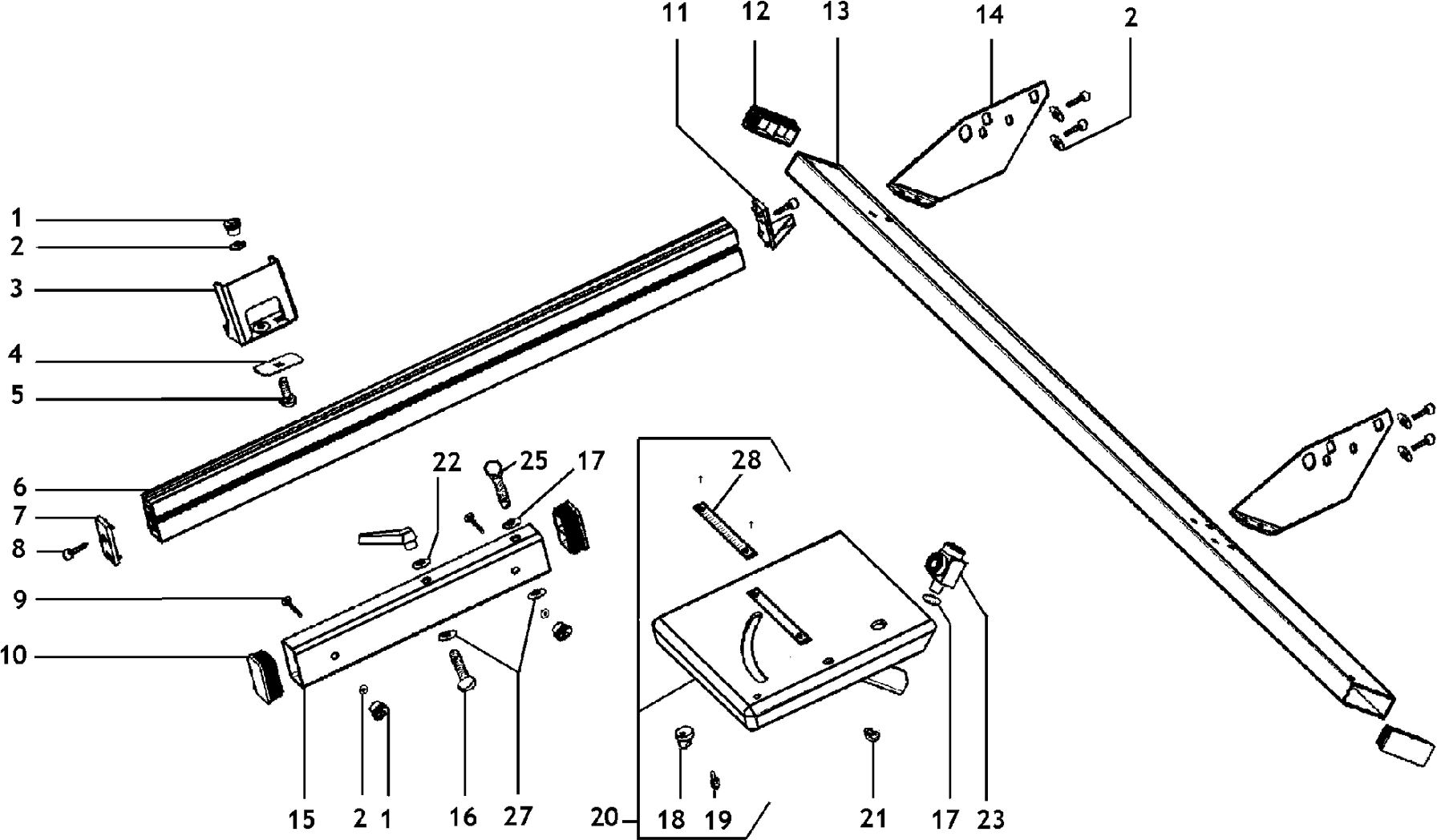 11 12 13 14 2

1
2
3
4
5
6
7
8
9
10

22 25 17

28

15 2 1 16 27 20 18 19 21 17 23