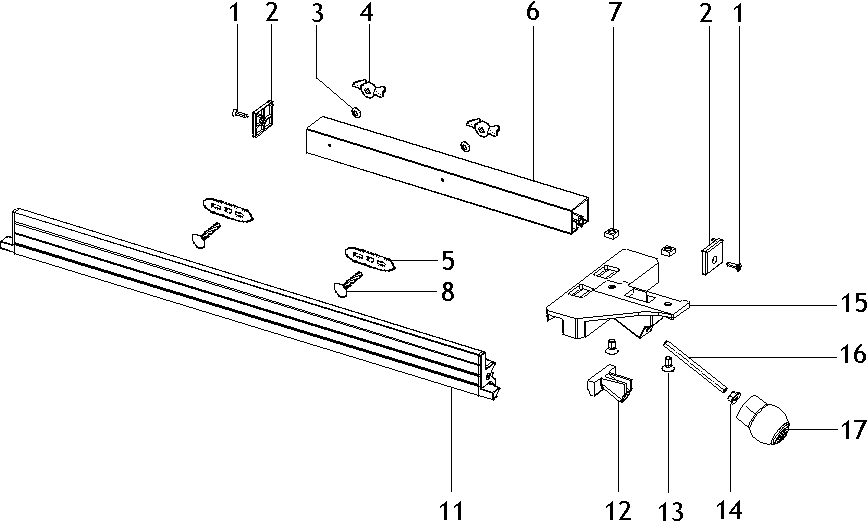 1 2 3 4 6 7 2 1
5
8
15
16
17
11 12 13 14