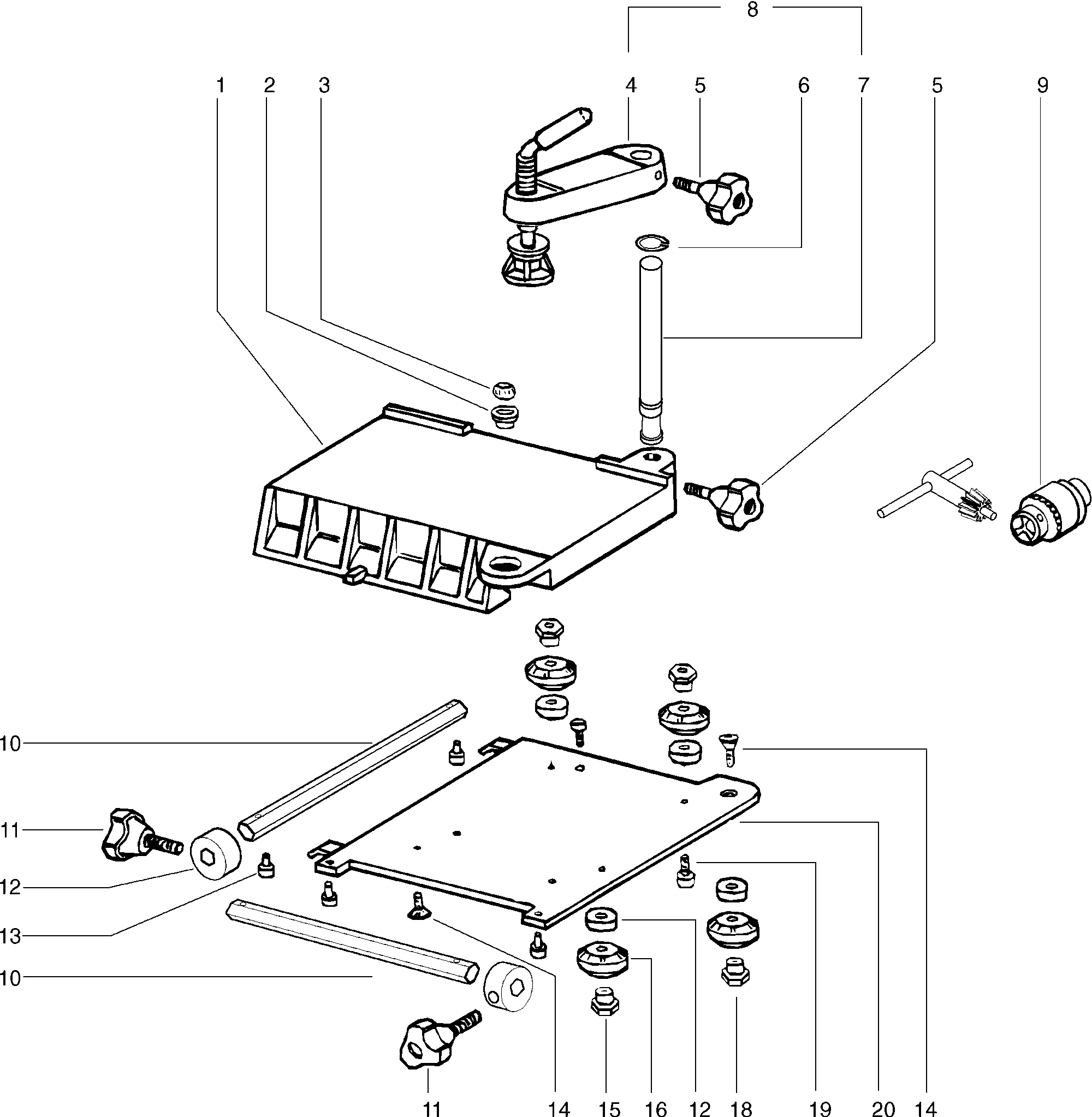 8

1 2 3 4 5 6 7 5 9

10

11

12

13

10

11 14 15 16 12 18 19 20 14