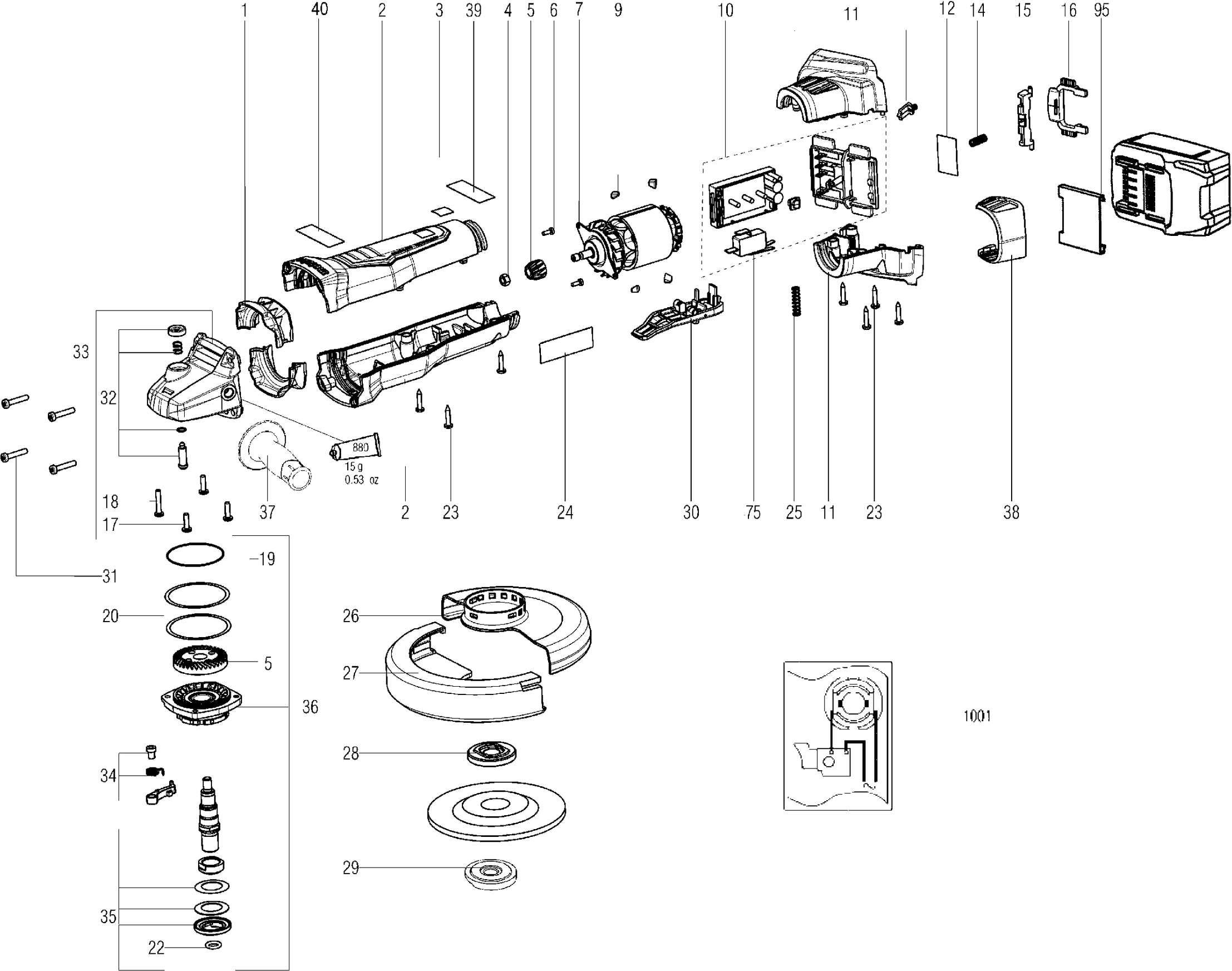 1 40 2 3 39 4 5 6 7 9 10 11 12 14 15 16 95

33

32

880
15 g
0.53 oz

18
17
37 2 23 24 30 75 25 11 23 38

19
31

20

5

36

34

35

22

26

27

28

29

1001