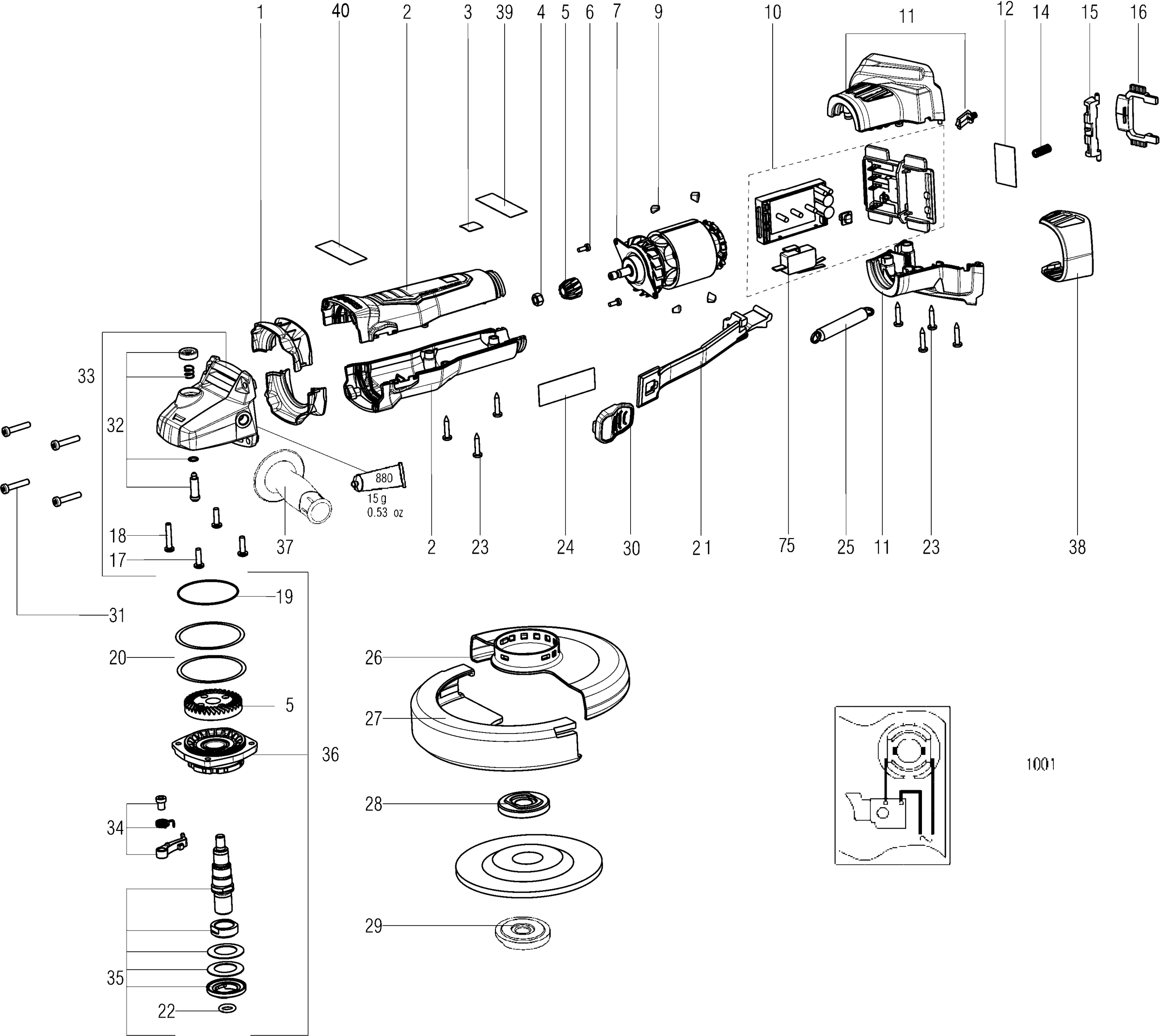 1
40
2
3
39
4
5
6
7
9
10
11
12
14
15
16
33
32
880
15 g
0.53 oz
18
17
37
2
23
24
30
21
75
25
11
23
38
19
31
20
5
36
26
27
28
29
34
35
22
1001