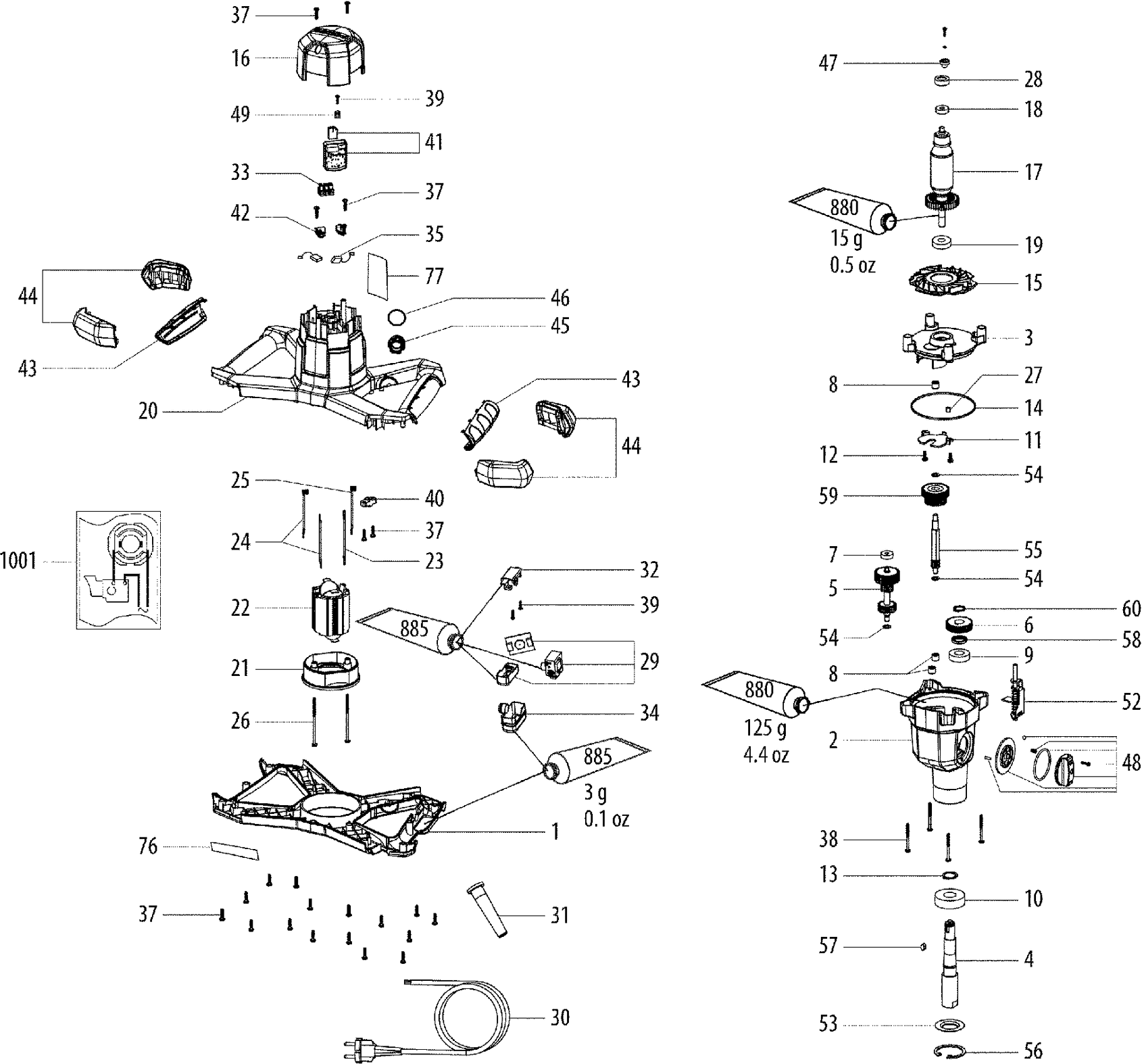 37
16
39
49
41
33
37
42
35
77
44
46
45
43
20
43
44
25
40
24
37
23
1001
22
32
39
885
29
21
26
34
885
3 g
0.1 oz
1
76
37
31
30

47
28
18
17
880
15 g
0.5 oz
19
15
3
8
27
14
11
12
54
59
55
7
54
5
60
6
54
58
9
8
880
125 g
4.4 oz
52
2
48
38
13
10
57
4
53
56